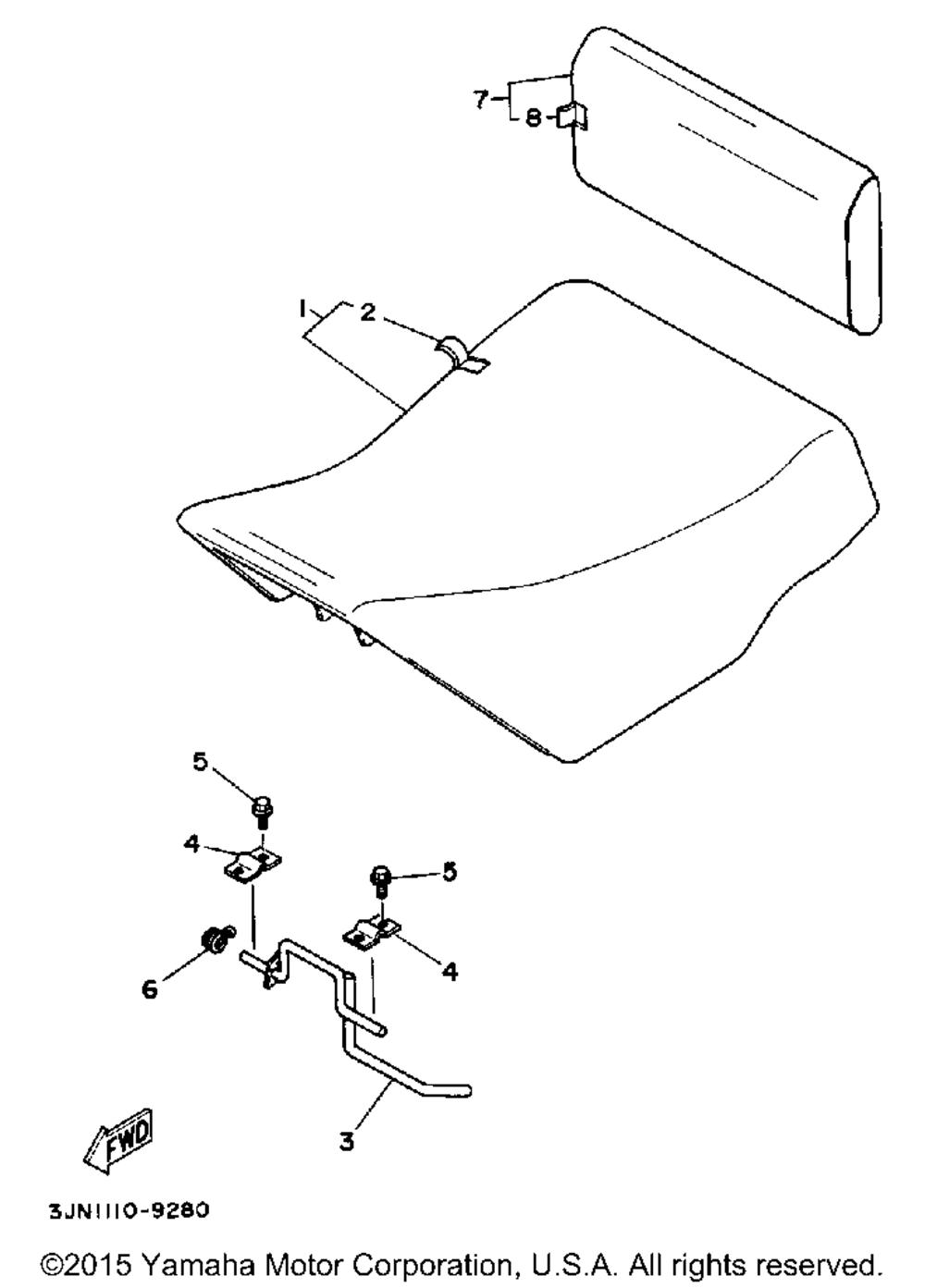 7
8
1
2
5
4
5
4
6
3
FWD
3JN1110-9280
©2015 Yamaha Motor Corporation, U.S.A. All rights reserved.