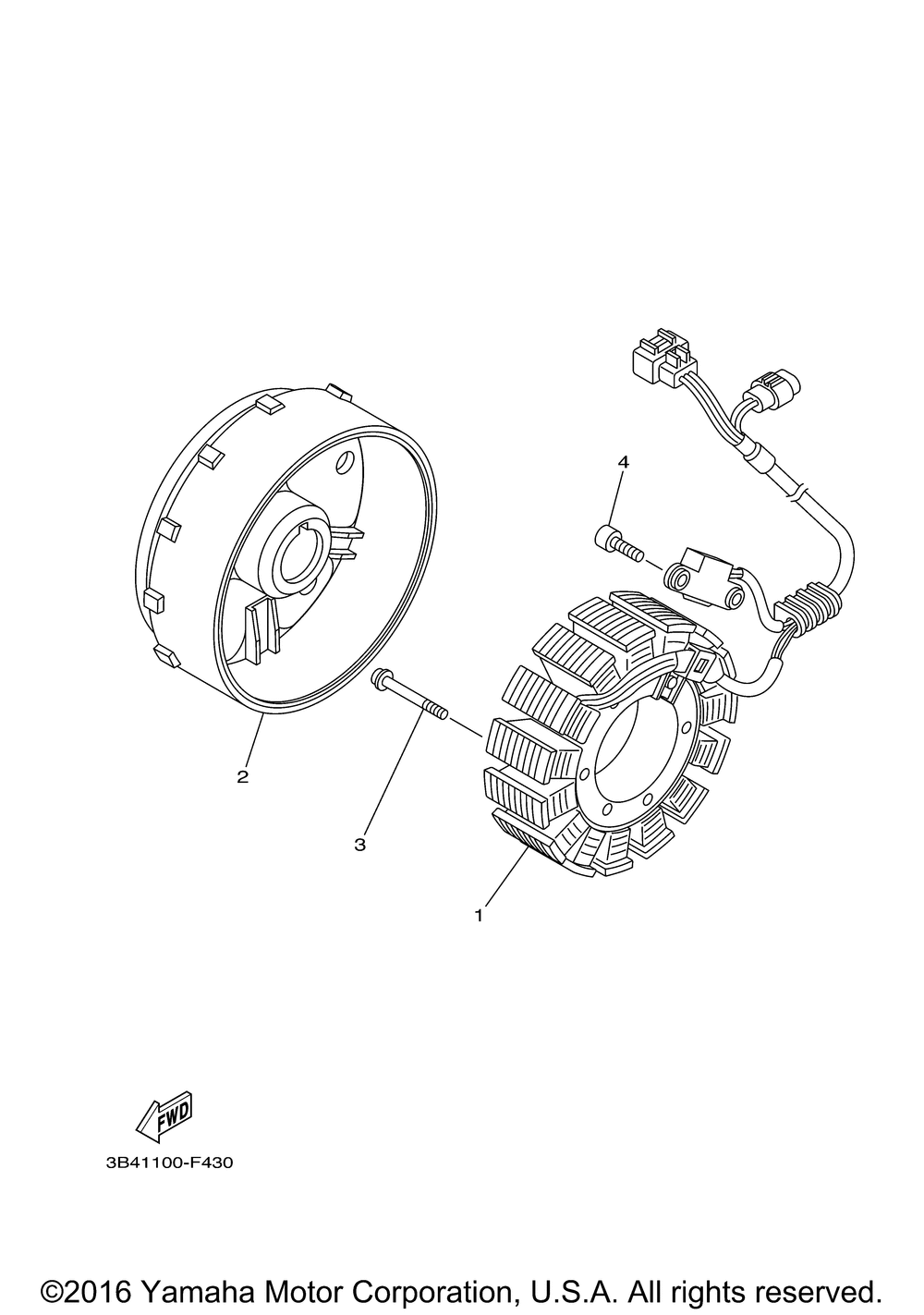 4

2

3

1

FWD

3B41100-F430

©2016 Yamaha Motor Corporation, U.S.A. All rights reserved.