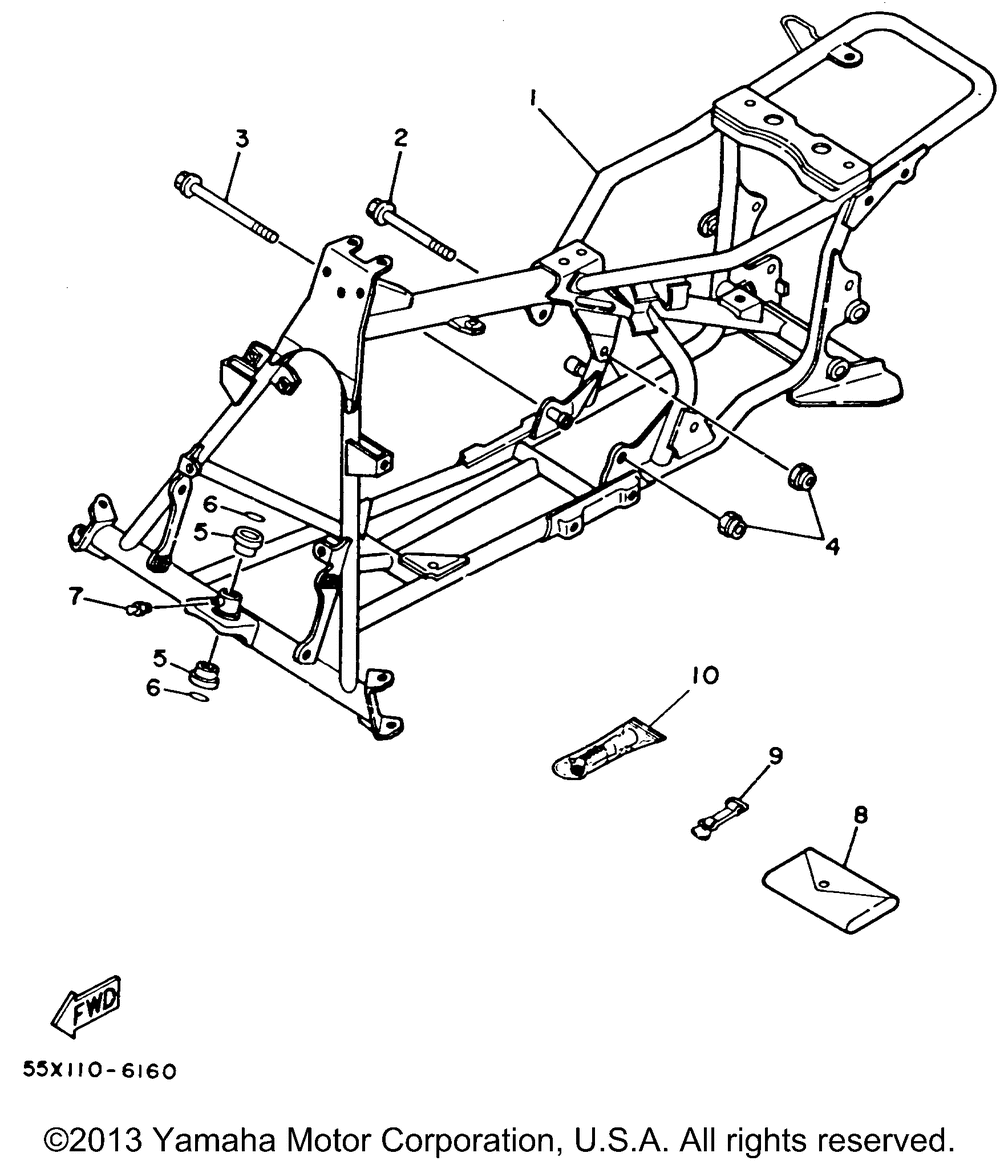 1
3
2
4
6
5
7
5
6
10
9
8
FWD
55X110-6160
©2013 Yamaha Motor Corporation, U.S.A. All rights reserved.