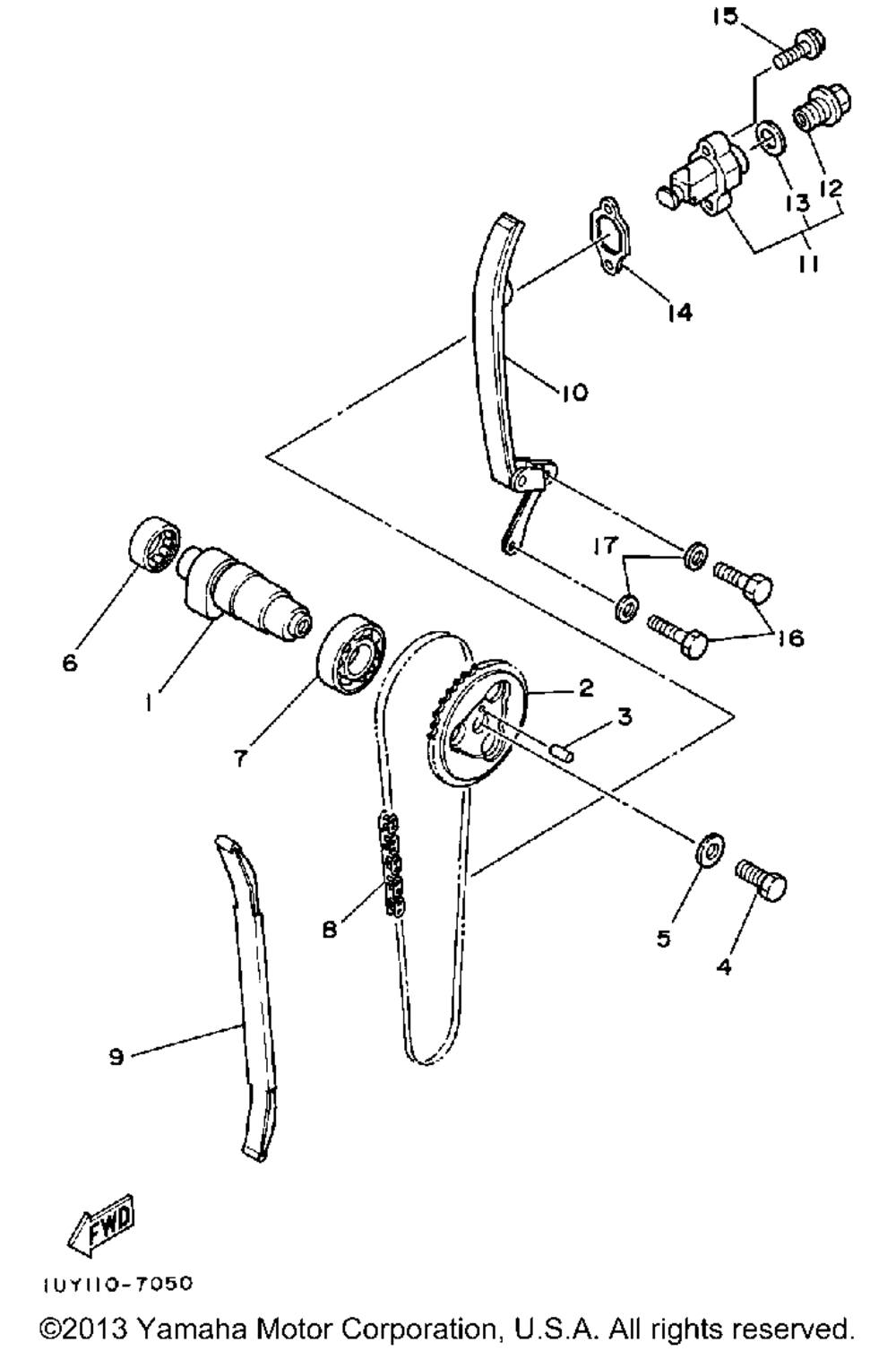 15

12

13

11

14

10

17

16

6

1

7

2

3

8

5

4

9

FWD

1UY110-7050

©2013 Yamaha Motor Corporation, U.S.A. All rights reserved.