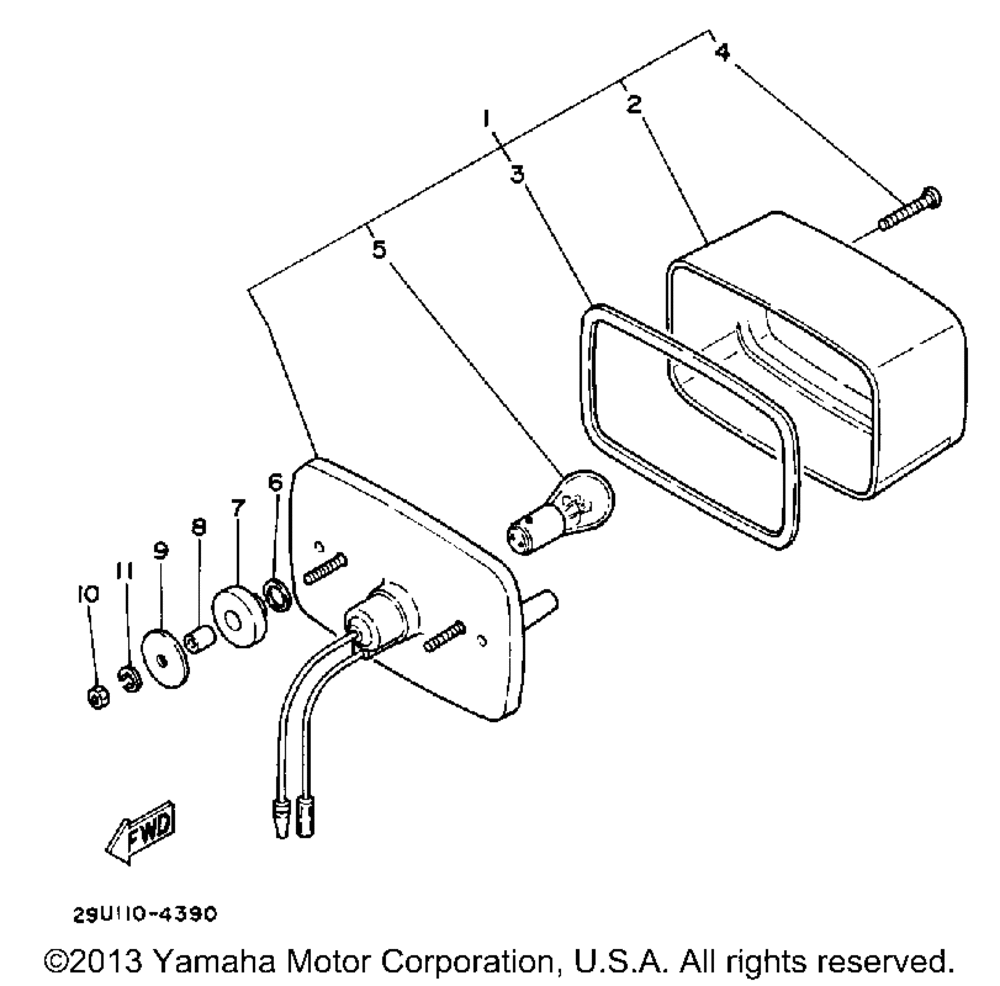 4
2
1
3
5
6
7
8
9
11
10
FWD
29U110-4390
©2013 Yamaha Motor Corporation, U.S.A. All rights reserved.