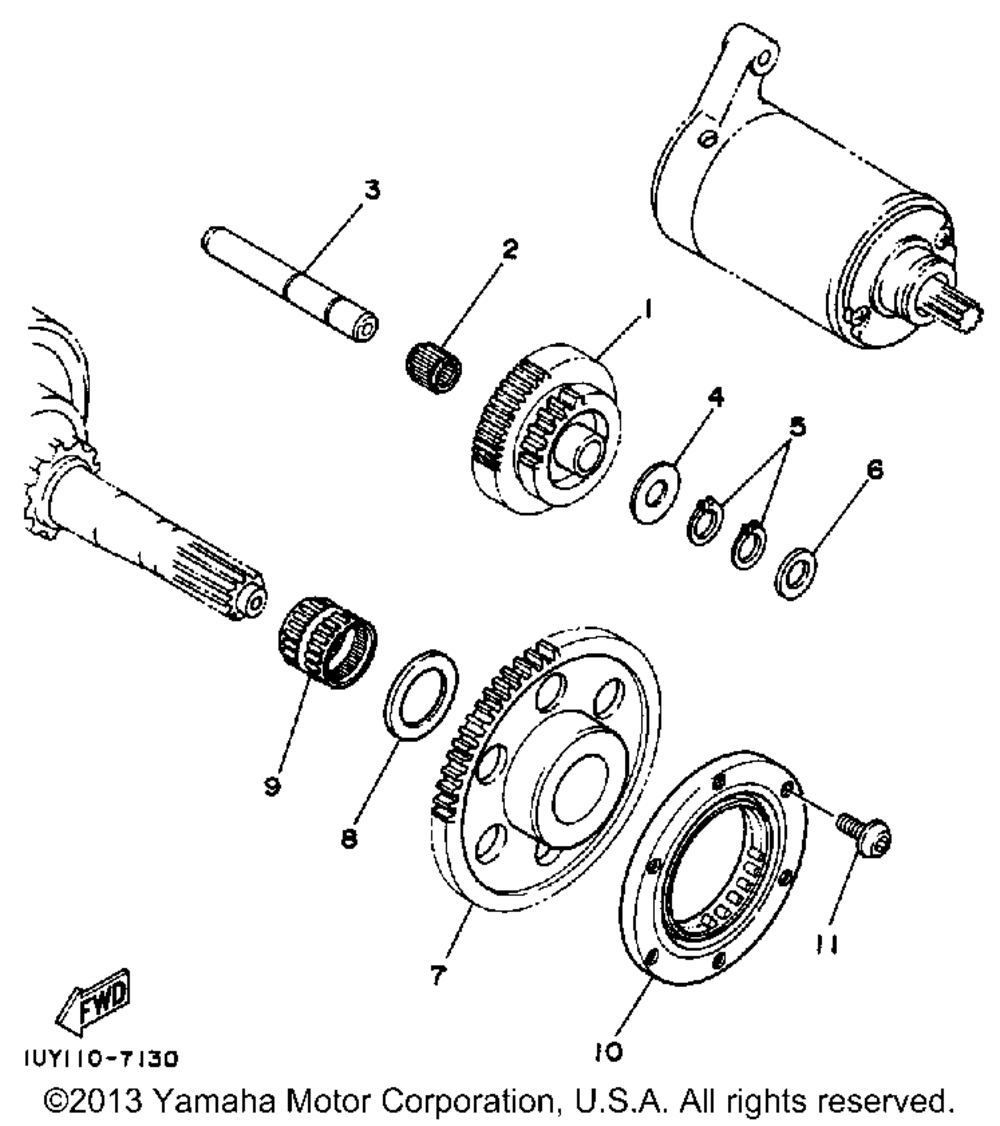 3
2
1
4
5
6
9
8
7
11
10
FWD
1UY110-7130
©2013 Yamaha Motor Corporation, U.S.A. All rights reserved.