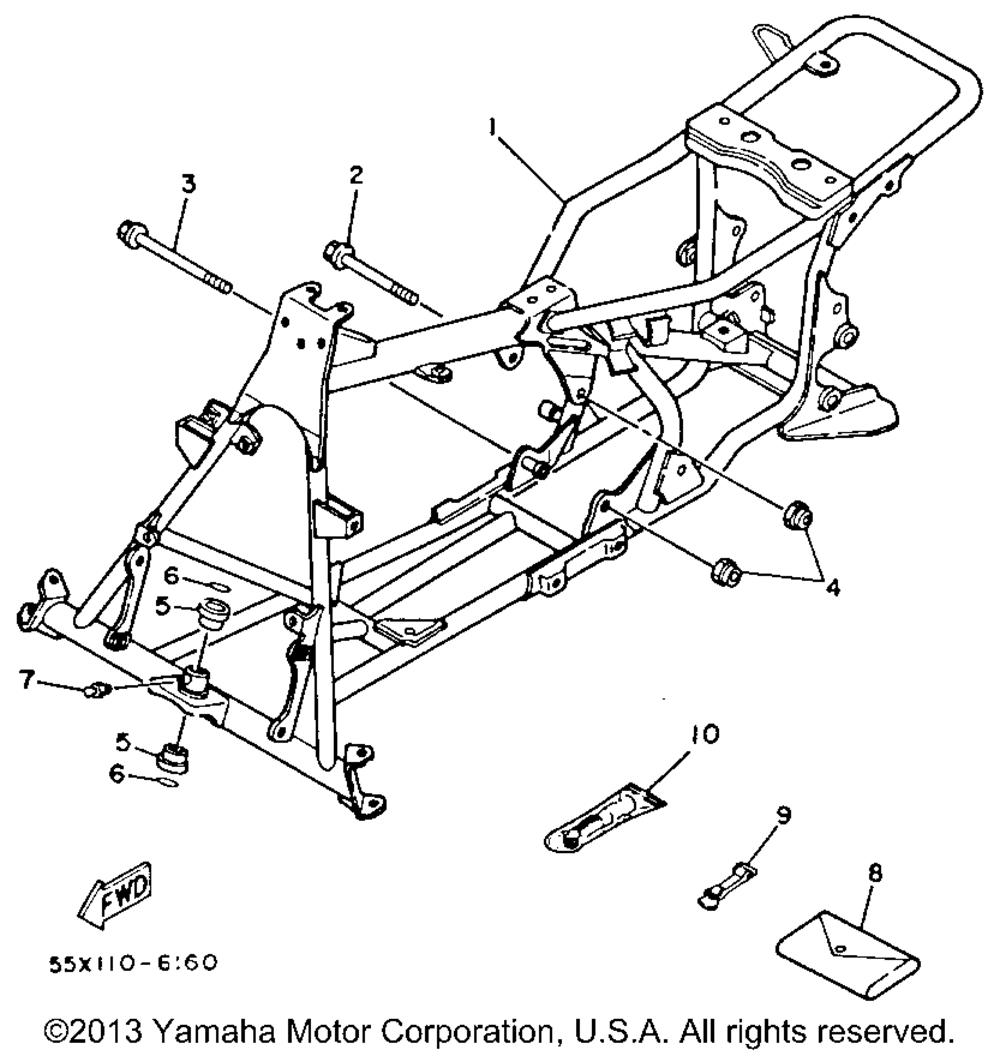 1
3
2
4
6
5
7
5
6
10
9
8
FWD
55X110-6:60
©2013 Yamaha Motor Corporation, U.S.A. All rights reserved.