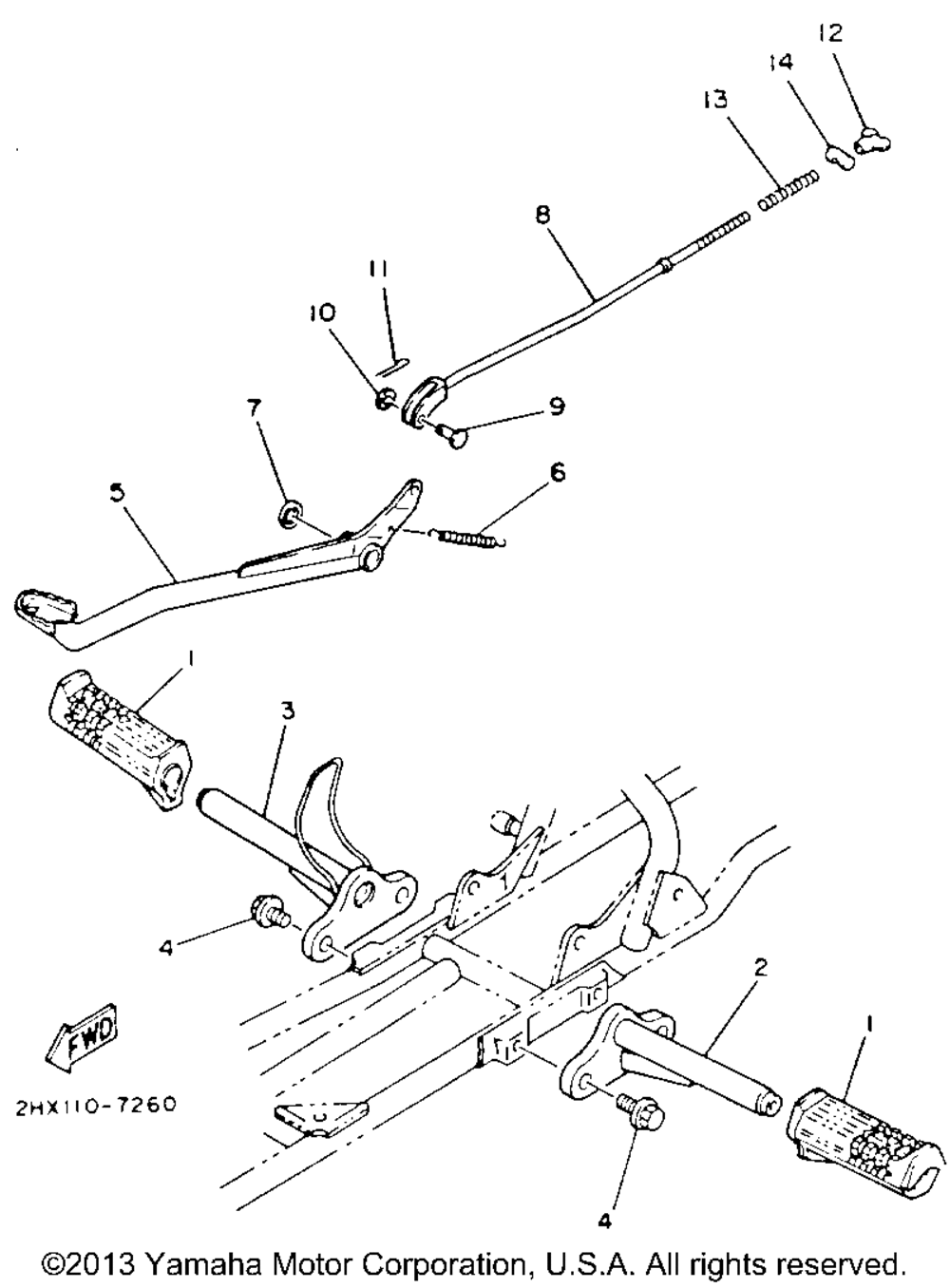 12
14
13
8
11
10
9
7
6
5
1
3
4
2
1
FWD
2HX110-7260
4
©2013 Yamaha Motor Corporation, U.S.A. All rights reserved.