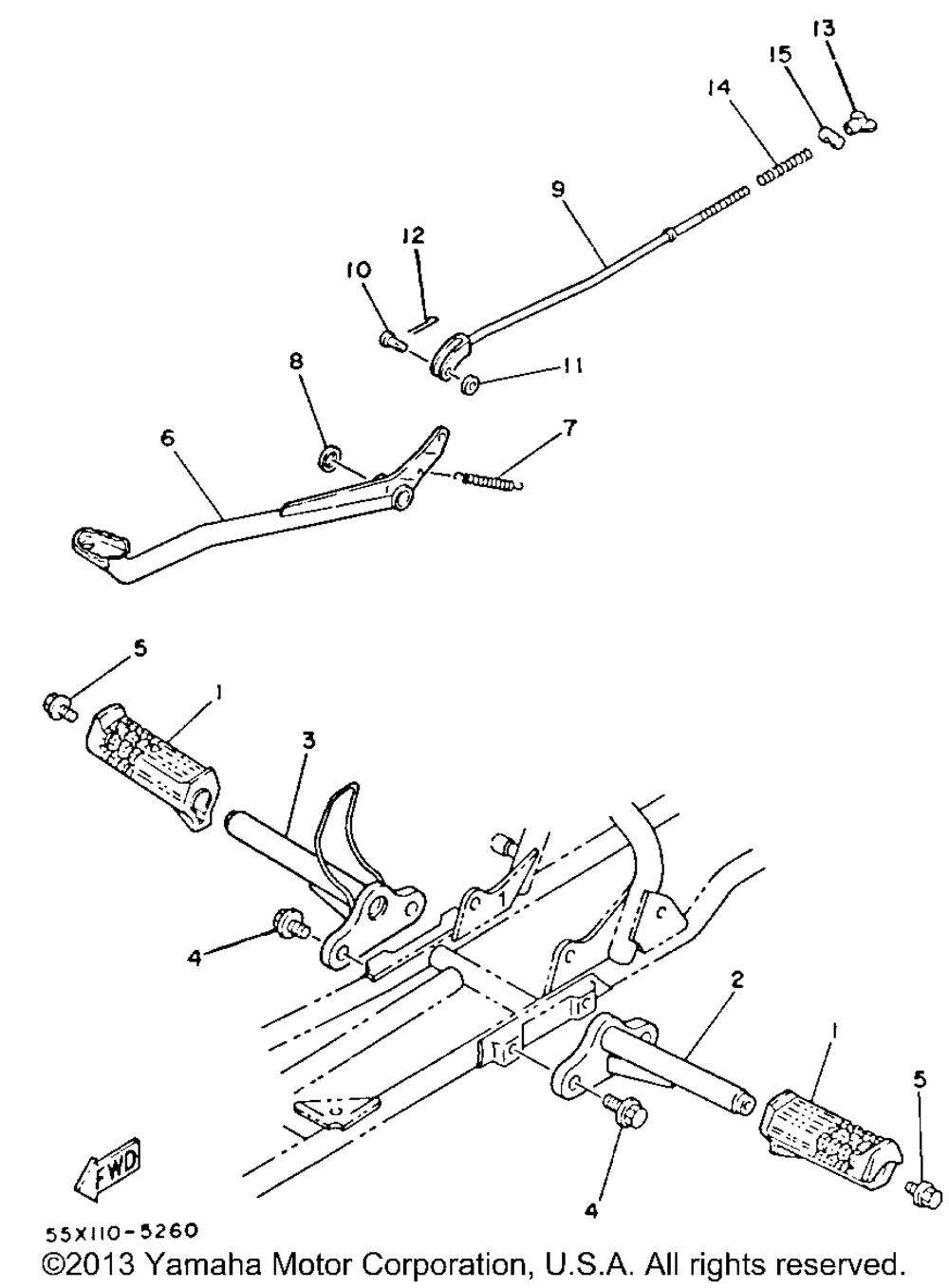 13
15
14
9
12
10
11
8
7
6
5
1
3
4
2
1
5
4
FWD
55X110-5260
©2013 Yamaha Motor Corporation, U.S.A. All rights reserved.