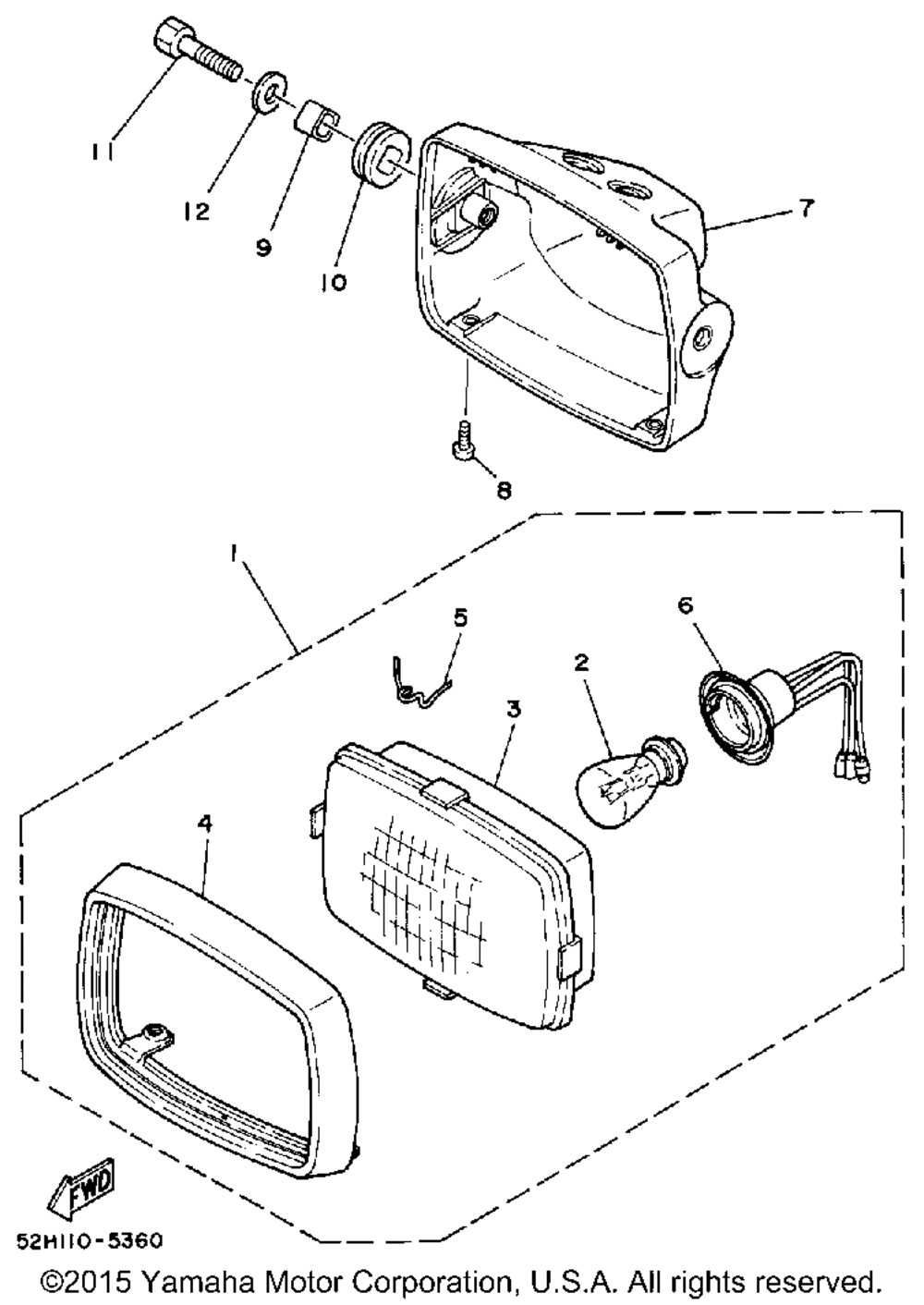 11
12
9
10
7
8
1
5
6
2
3
4
FWD
52H110-5360
©2015 Yamaha Motor Corporation, U.S.A. All rights reserved.