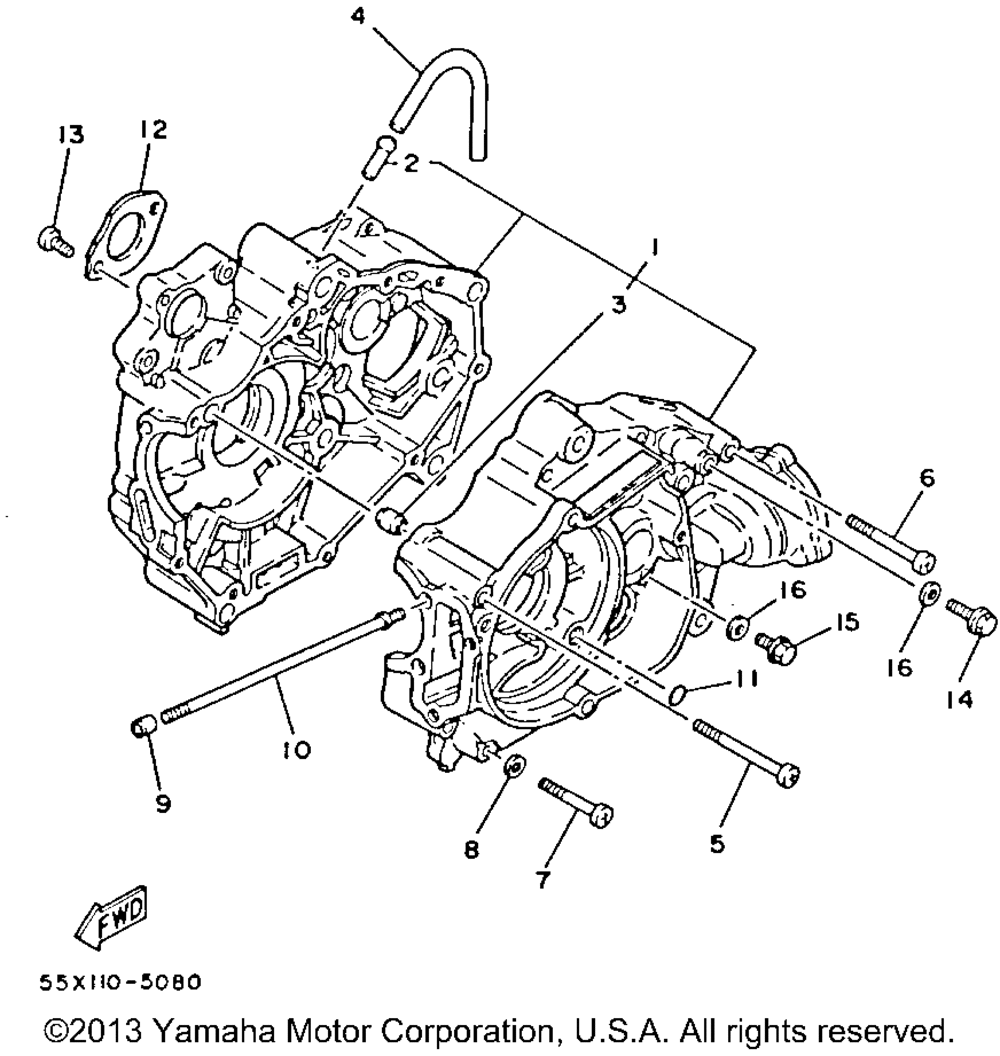 4
13
12
2
1
3
6
16
15
16
14
11
10
9
8
7
5
FWD
55X110-5080
©2013 Yamaha Motor Corporation, U.S.A. All rights reserved.