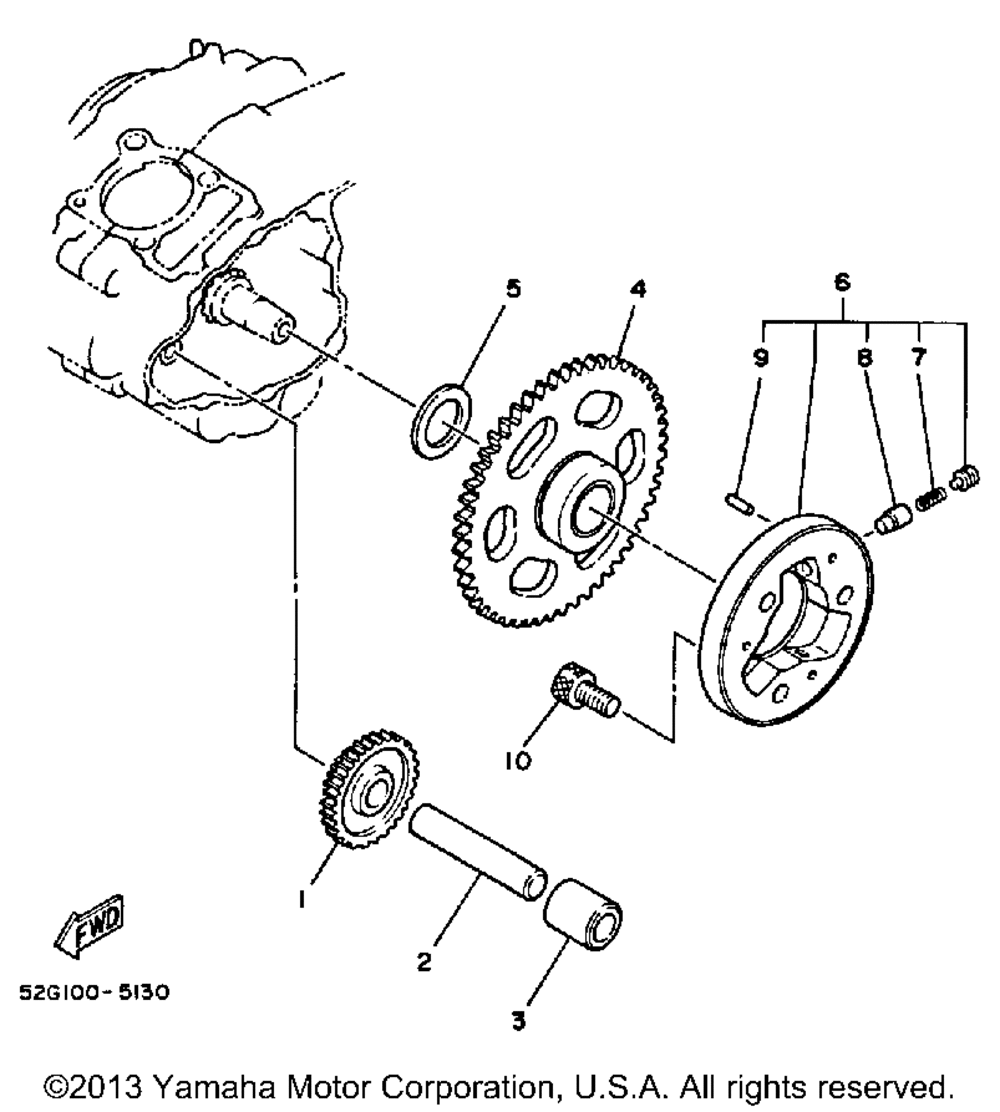 5
4
6
9
8
7
10
1
2
3
FWD
52G100-5130
©2013 Yamaha Motor Corporation, U.S.A. All rights reserved.