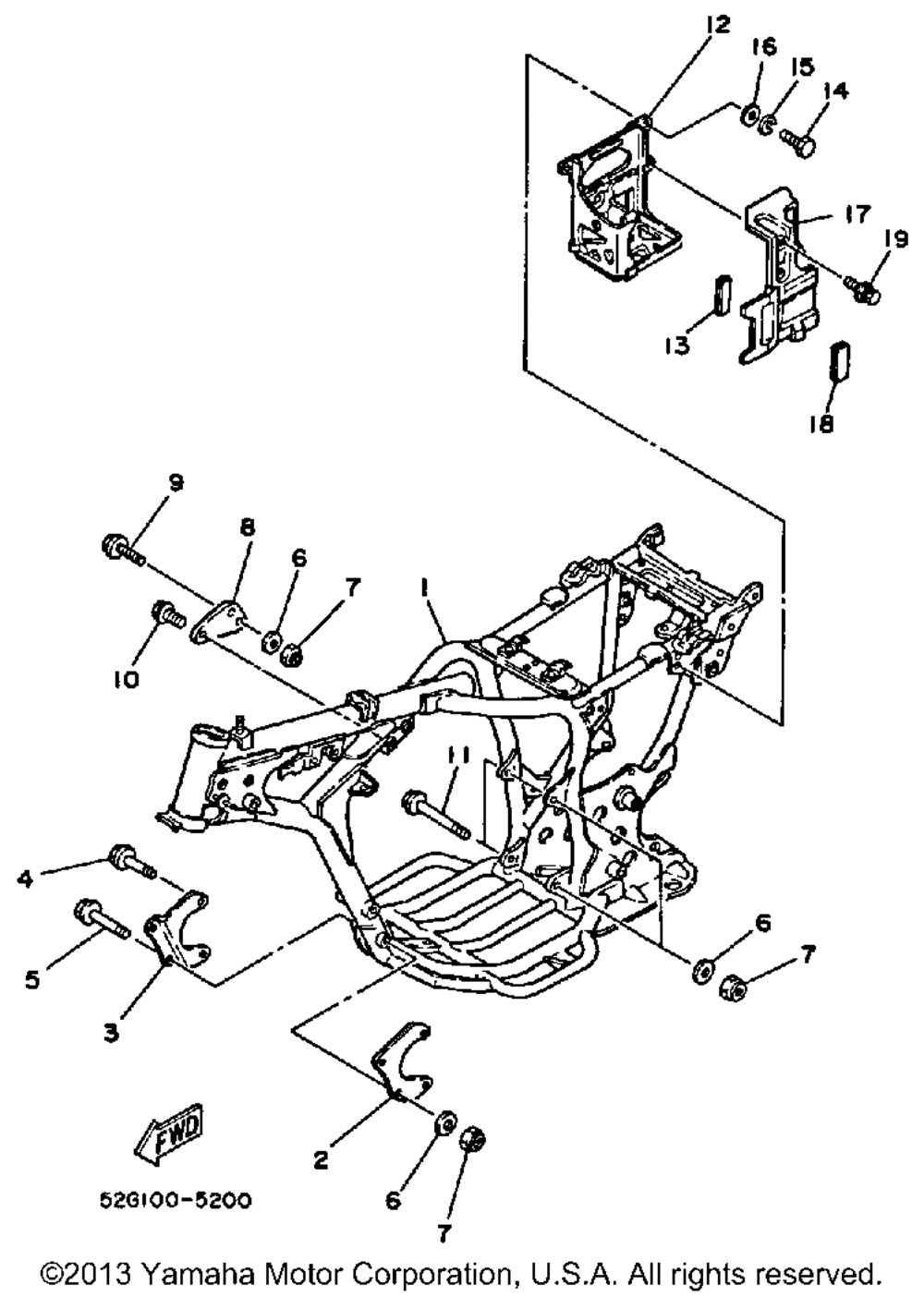 12
16
15
14
17
19
13
18
9
8
6
7
1
10
11
4
5
3
6
7
2
6
7
FWD
52G100-5200

©2013 Yamaha Motor Corporation, U.S.A. All rights reserved.