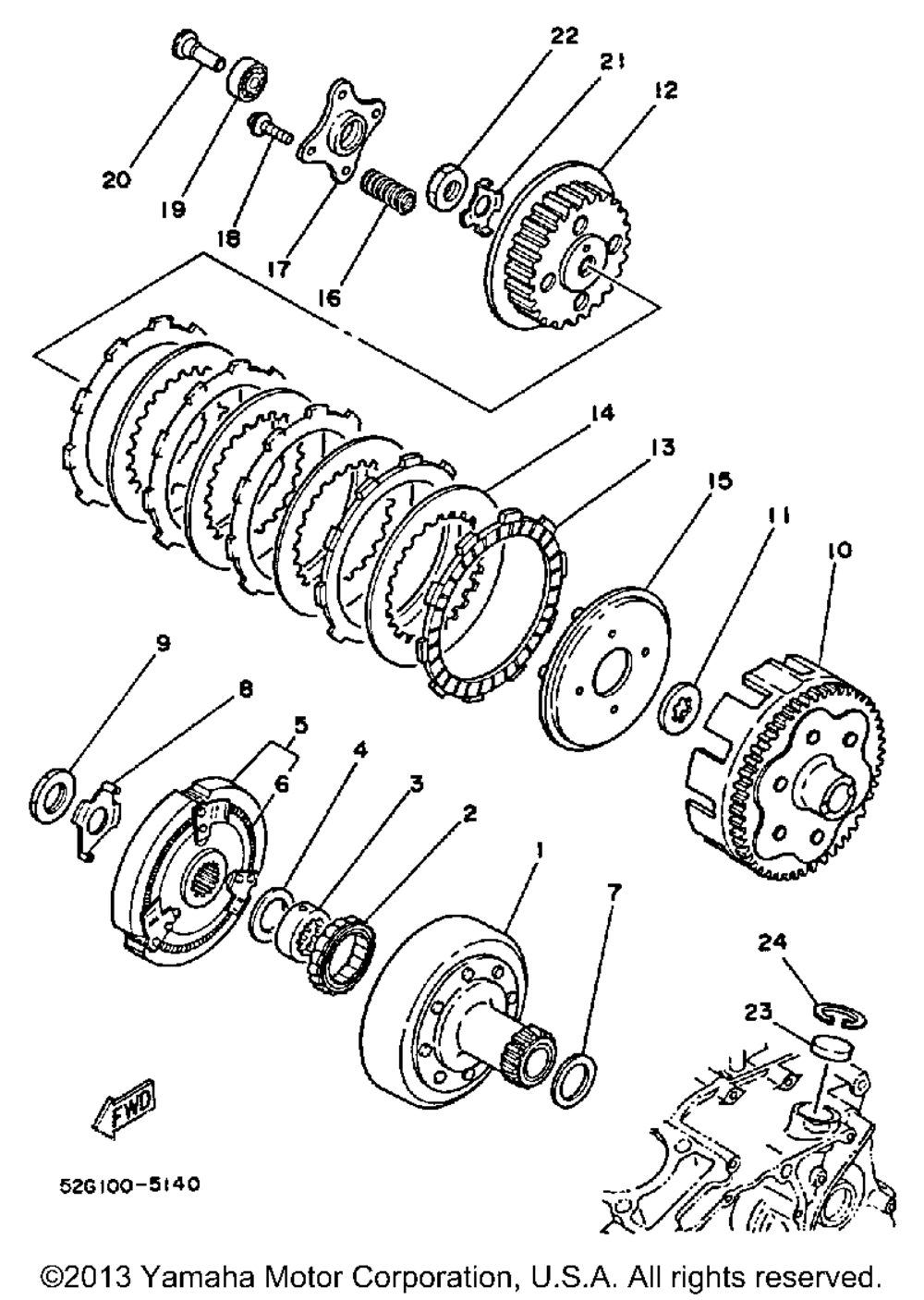 22
21
12
20
19
18
17
16
14
13
15
11
10
9
8
5
6
4
3
2
1
7
24
23
FWD
52G100-5140
©2013 Yamaha Motor Corporation, U.S.A. All rights reserved.