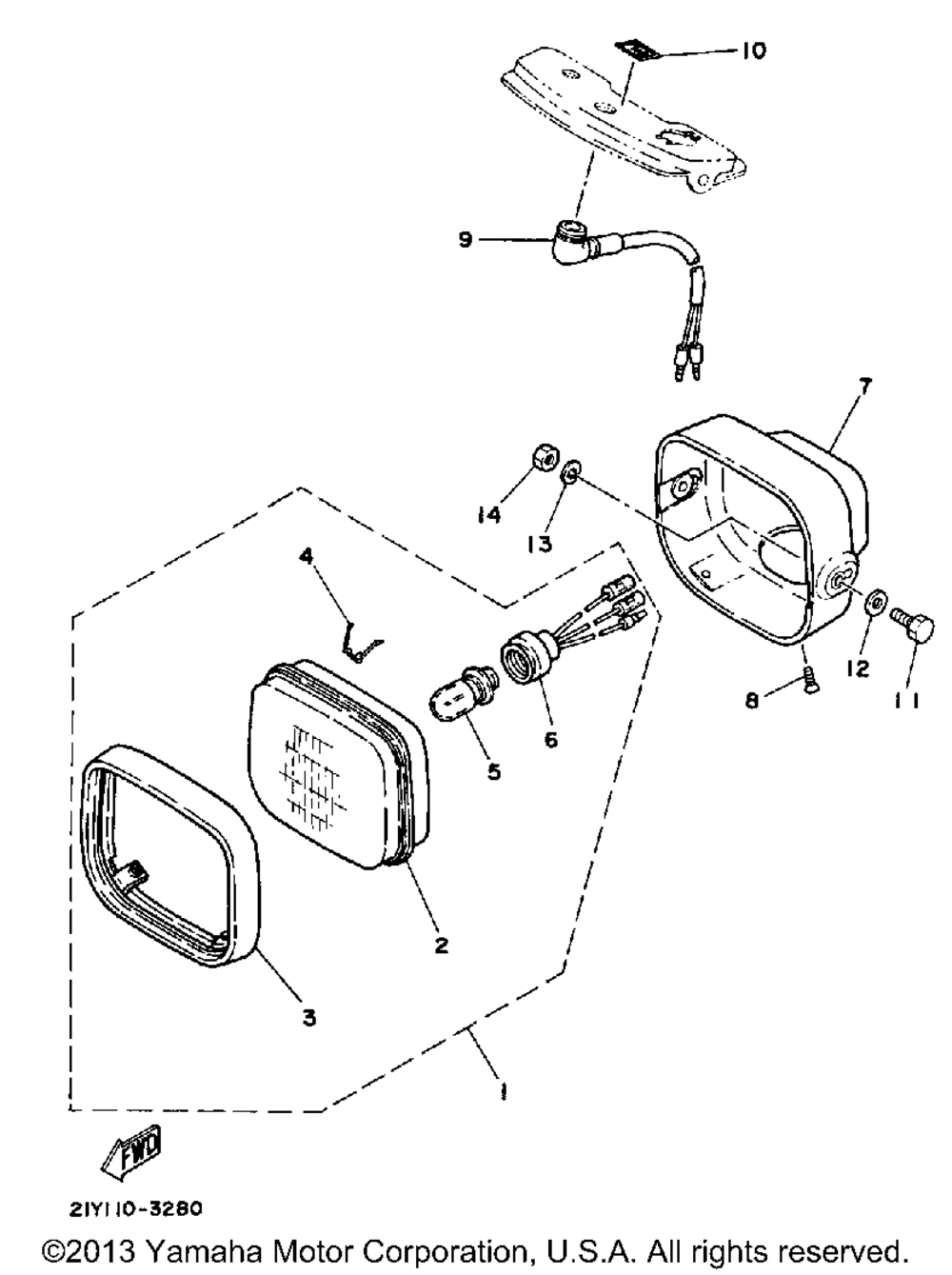 10
9
7
14
13
4
12
11
8
6
5
2
3
1
FWD
21Y110-3280
©2013 Yamaha Motor Corporation, U.S.A. All rights reserved.