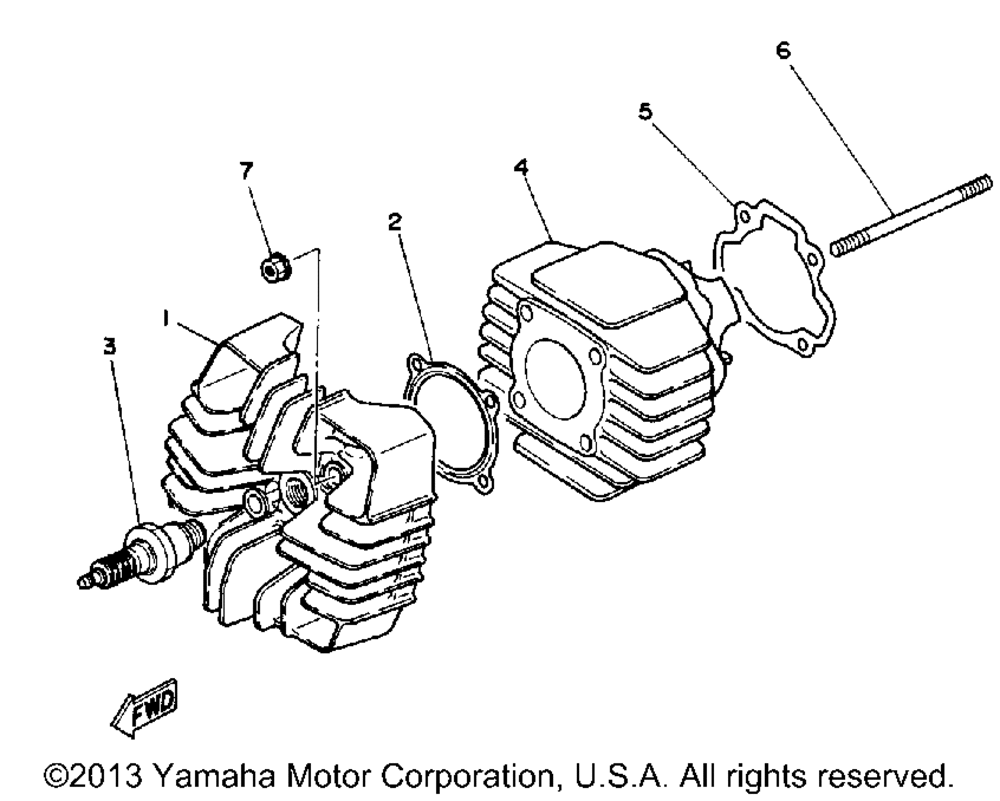 6
5
4
7
2
1
3
FWD
©2013 Yamaha Motor Corporation, U.S.A. All rights reserved.