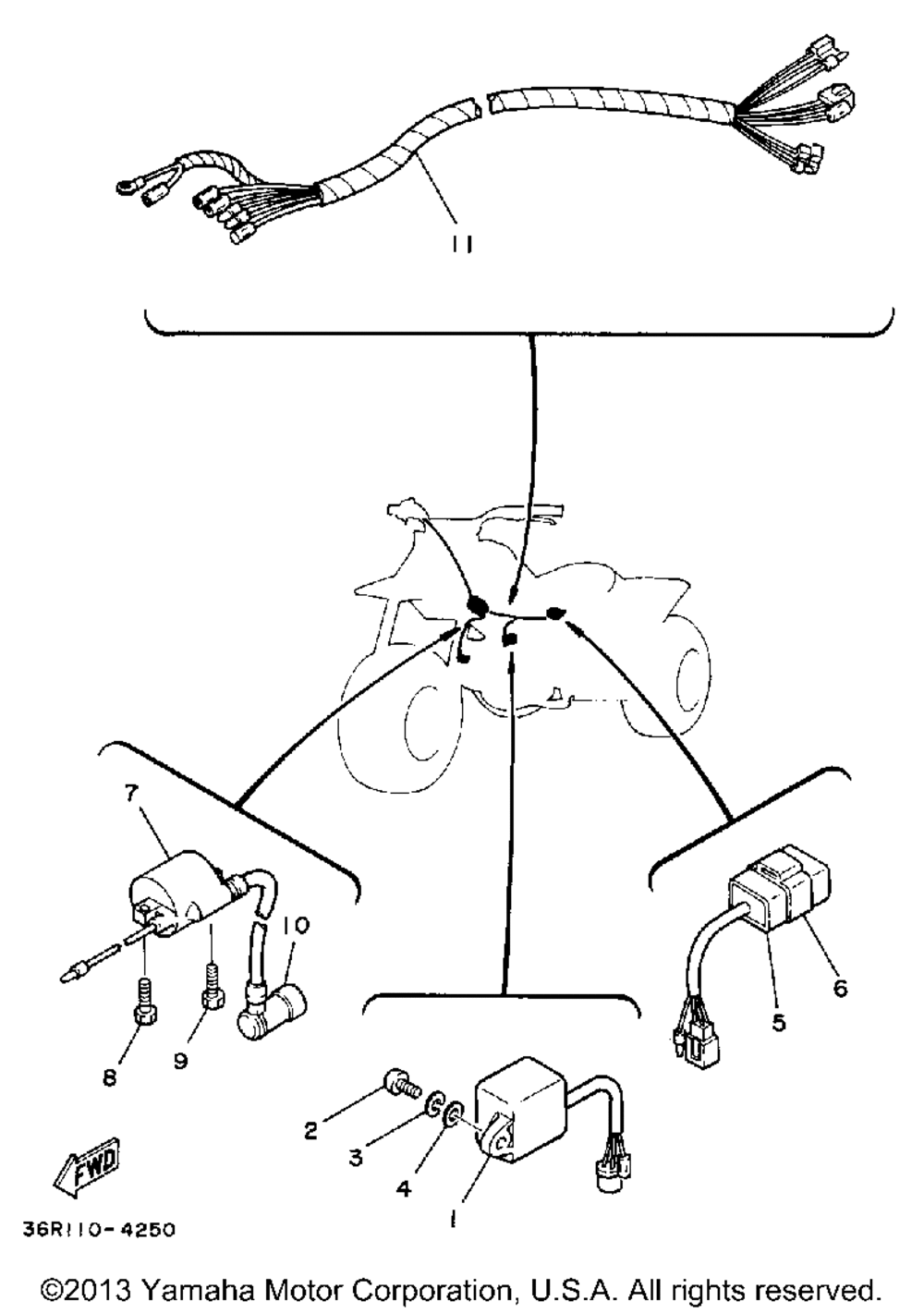 11

7

10

6

5

8

9

2

3

4

1

FWD

36R110-4250

©2013 Yamaha Motor Corporation, U.S.A. All rights reserved.