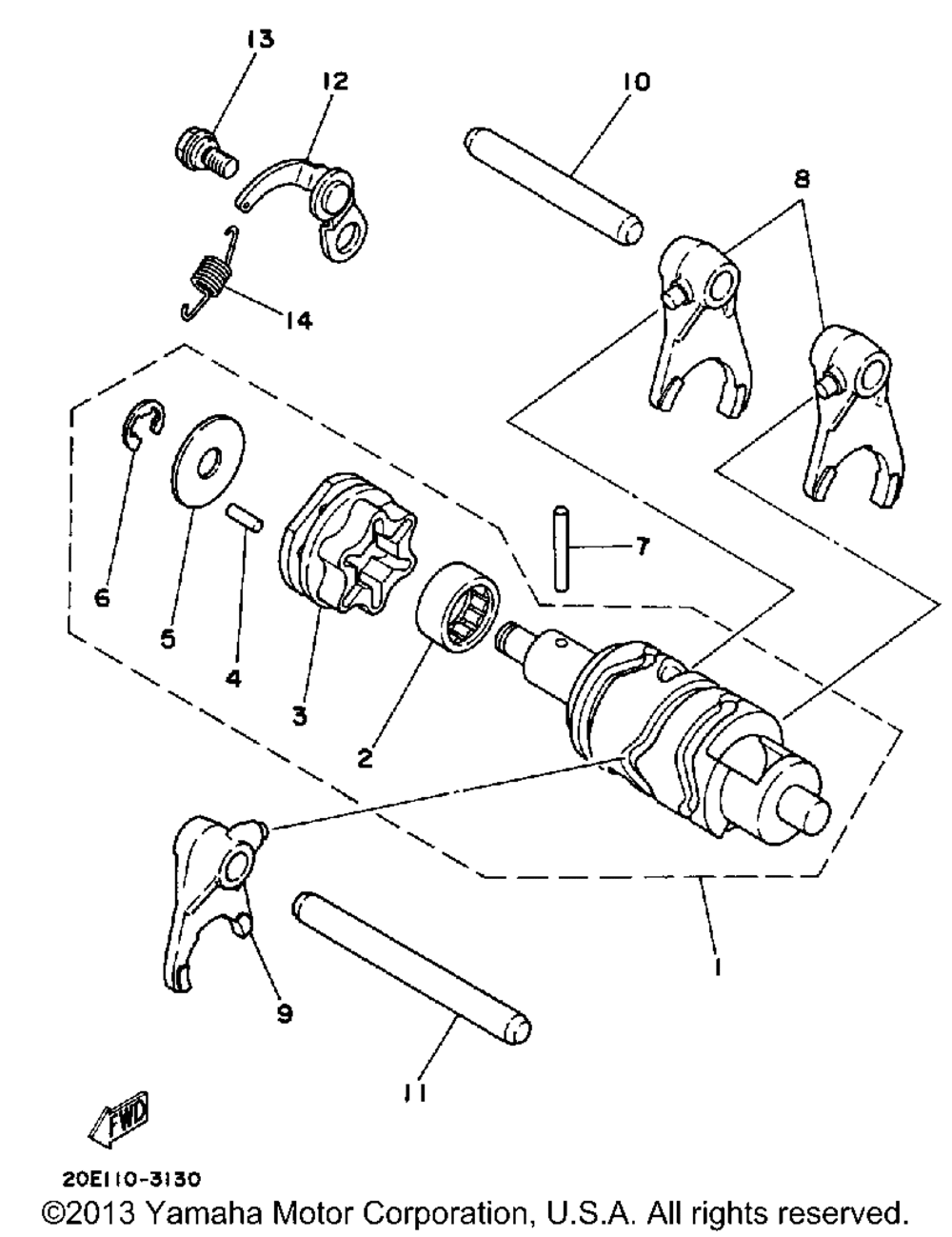 13
12
10
8
14
6
5
4
3
2
7
1
9
11
FWD
20E110-3130
©2013 Yamaha Motor Corporation, U.S.A. All rights reserved.