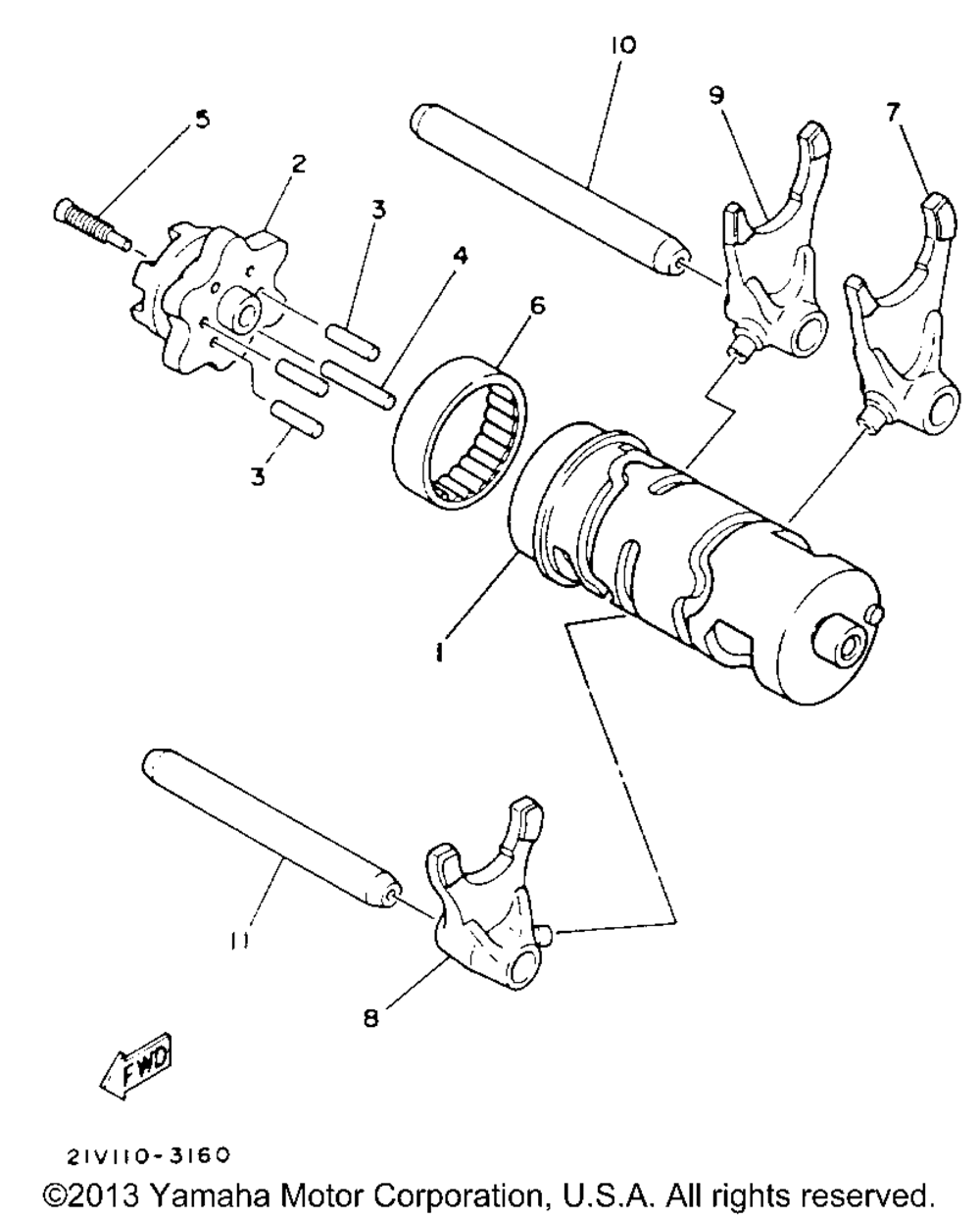 10
9
7
5
2
3
4
6
3
1
11
8
FWD
21V110-3160
©2013 Yamaha Motor Corporation, U.S.A. All rights reserved.