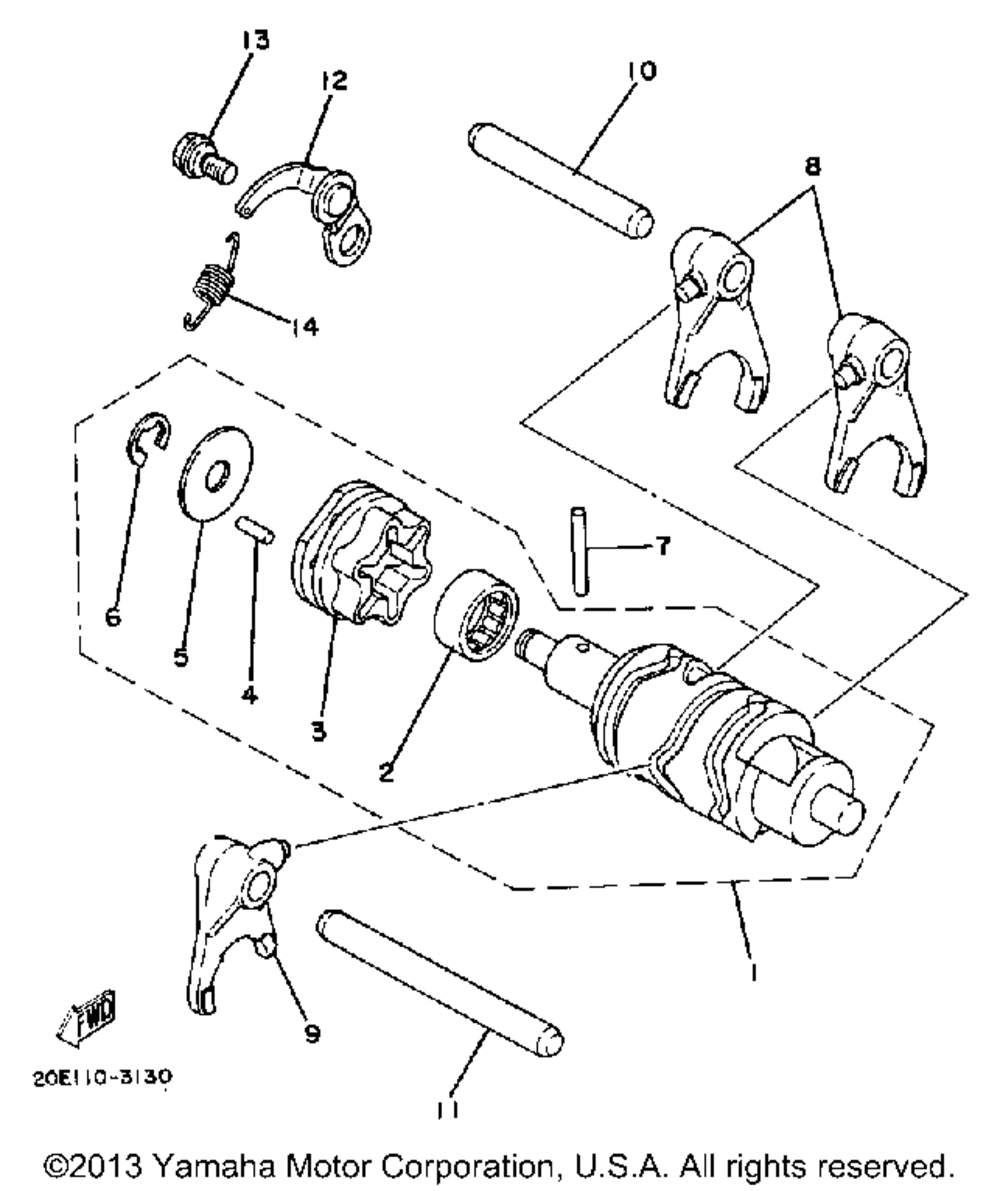 13
12
10
8
14
6
5
4
3
2
7
1
9
11
FWD
20E110-3130
©2013 Yamaha Motor Corporation, U.S.A. All rights reserved.