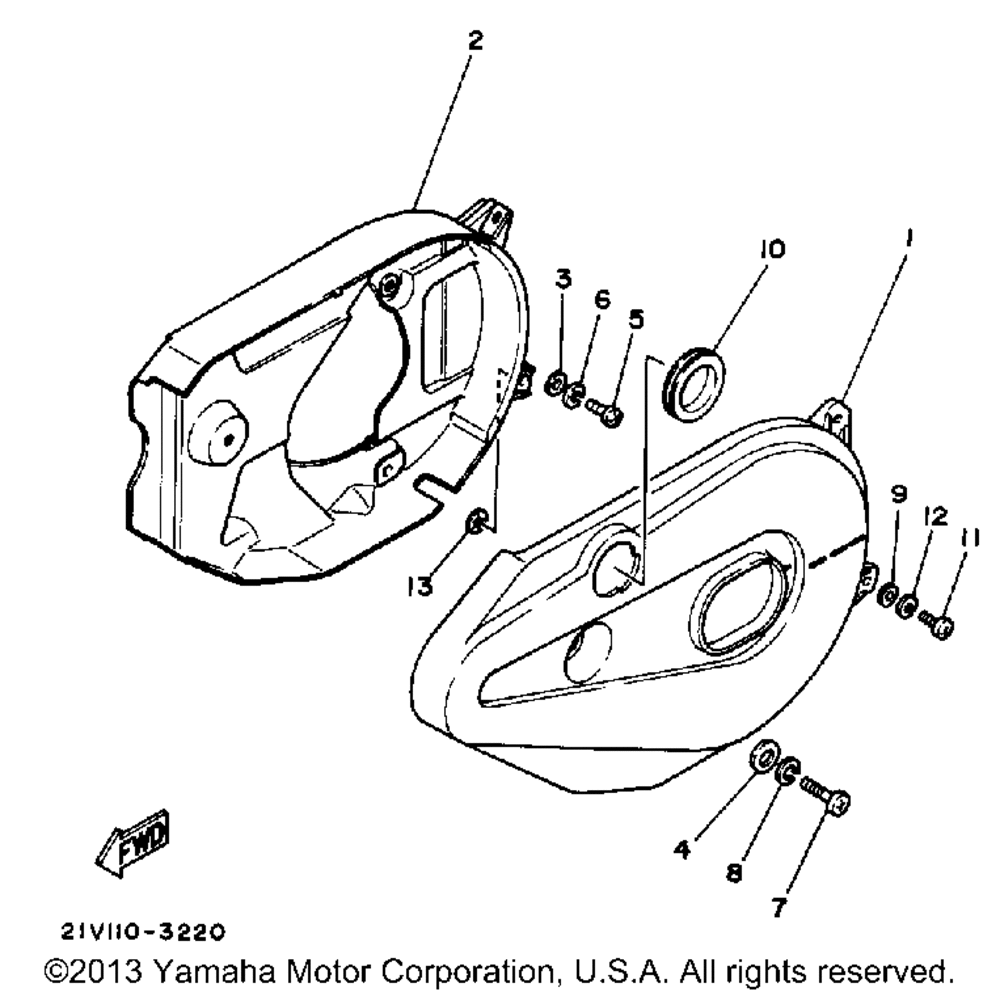 2
10
1
3
6
5
9
12
11
13
4
8
7
FWD
21V110-3220
©2013 Yamaha Motor Corporation, U.S.A. All rights reserved.