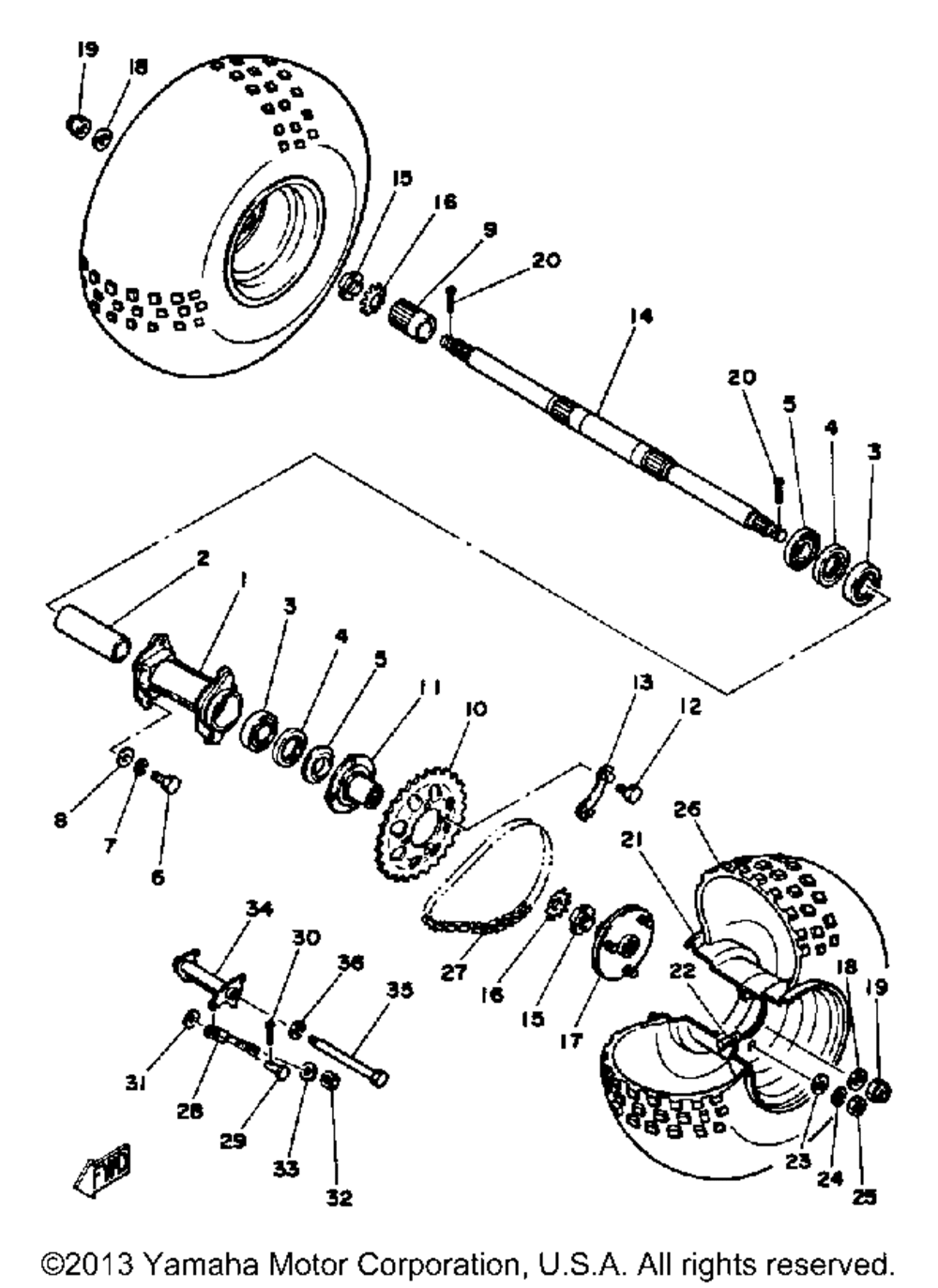 19
18
15
16
9
20
14
20
5
4
3
2
1
3
4
5
11
10
13
12
8
7
6
26
21
34
30
36
35
27
16
15
17
22
18
19
31
28
29
33
32
23
24
25
FWD

©2013 Yamaha Motor Corporation, U.S.A. All rights reserved.