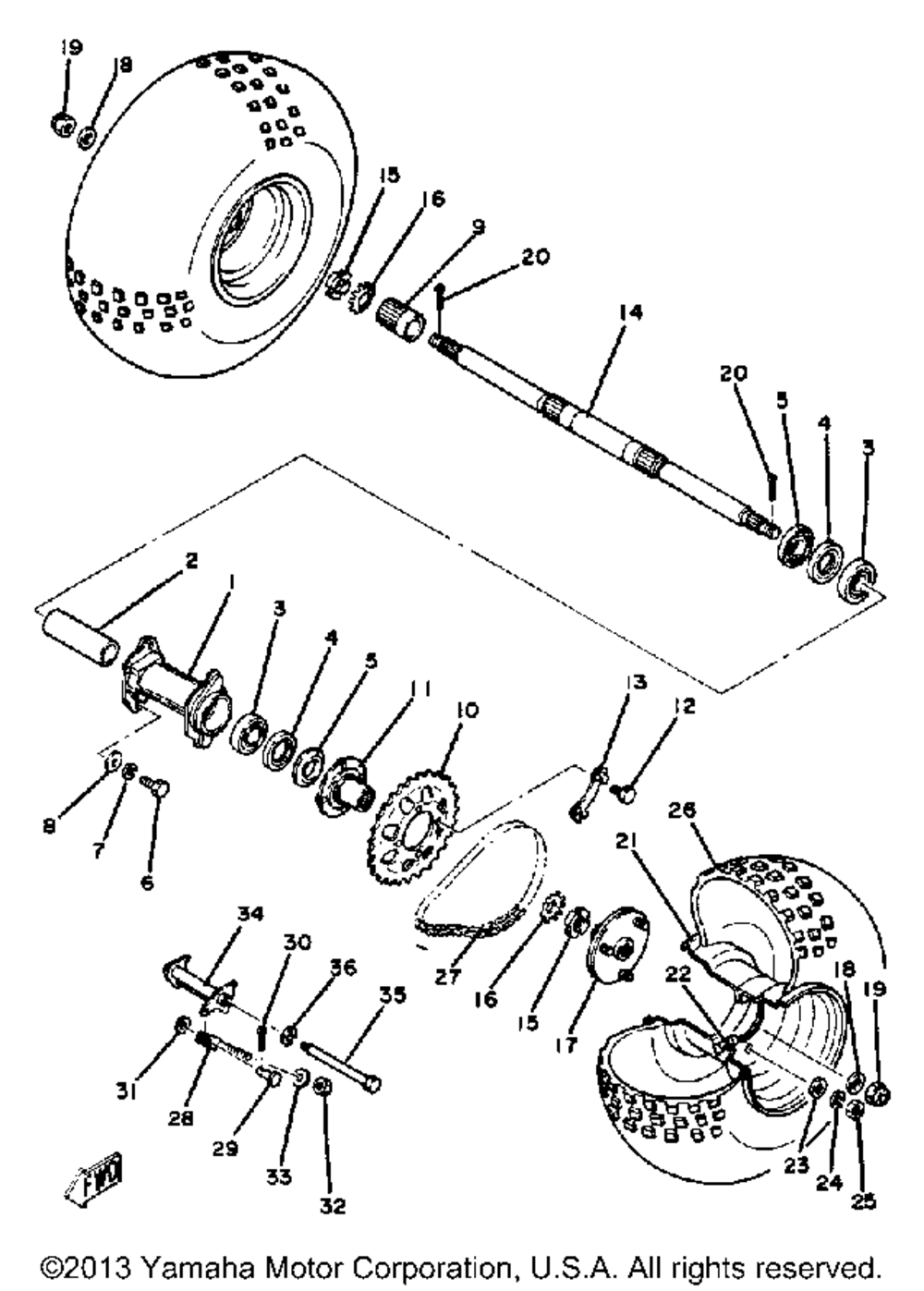 19
18
15
16
9
20
14
20
5
4
3
2
1
3
4
5
11
10
13
12
8
7
6
26
21
34
30
36
35
27
16
15
17
22
18
19
31
28
29
33
32
23
24
25
FWD

©2013 Yamaha Motor Corporation, U.S.A. All rights reserved.