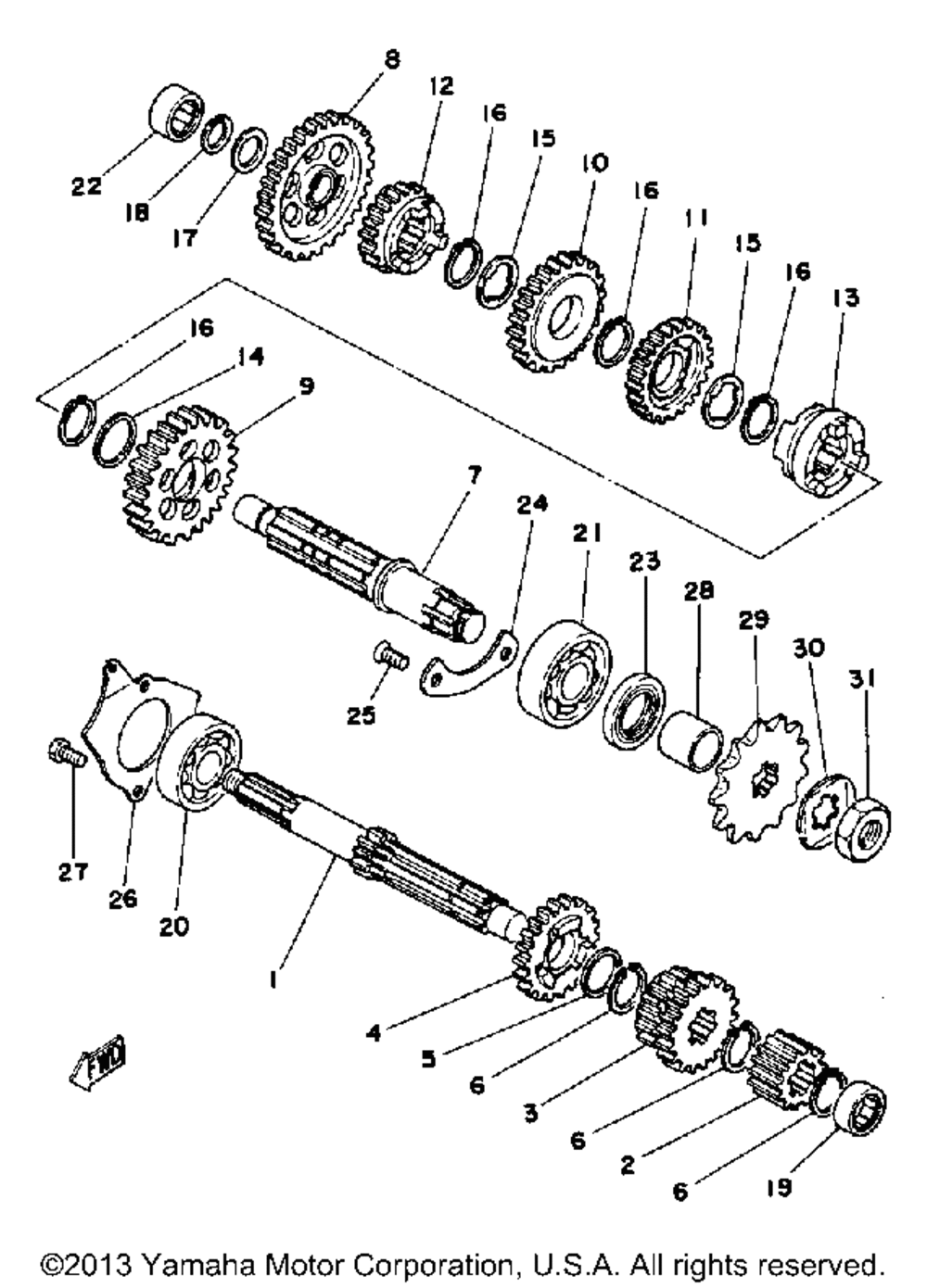 8
12
16
15
10
16
11
15
16
13
22
18
17
16
14
9
7
24
21
23
28
29
30
31
25
27
26
20
1
4
5
6
3
6
2
6
19
FWD

©2013 Yamaha Motor Corporation, U.S.A. All rights reserved.