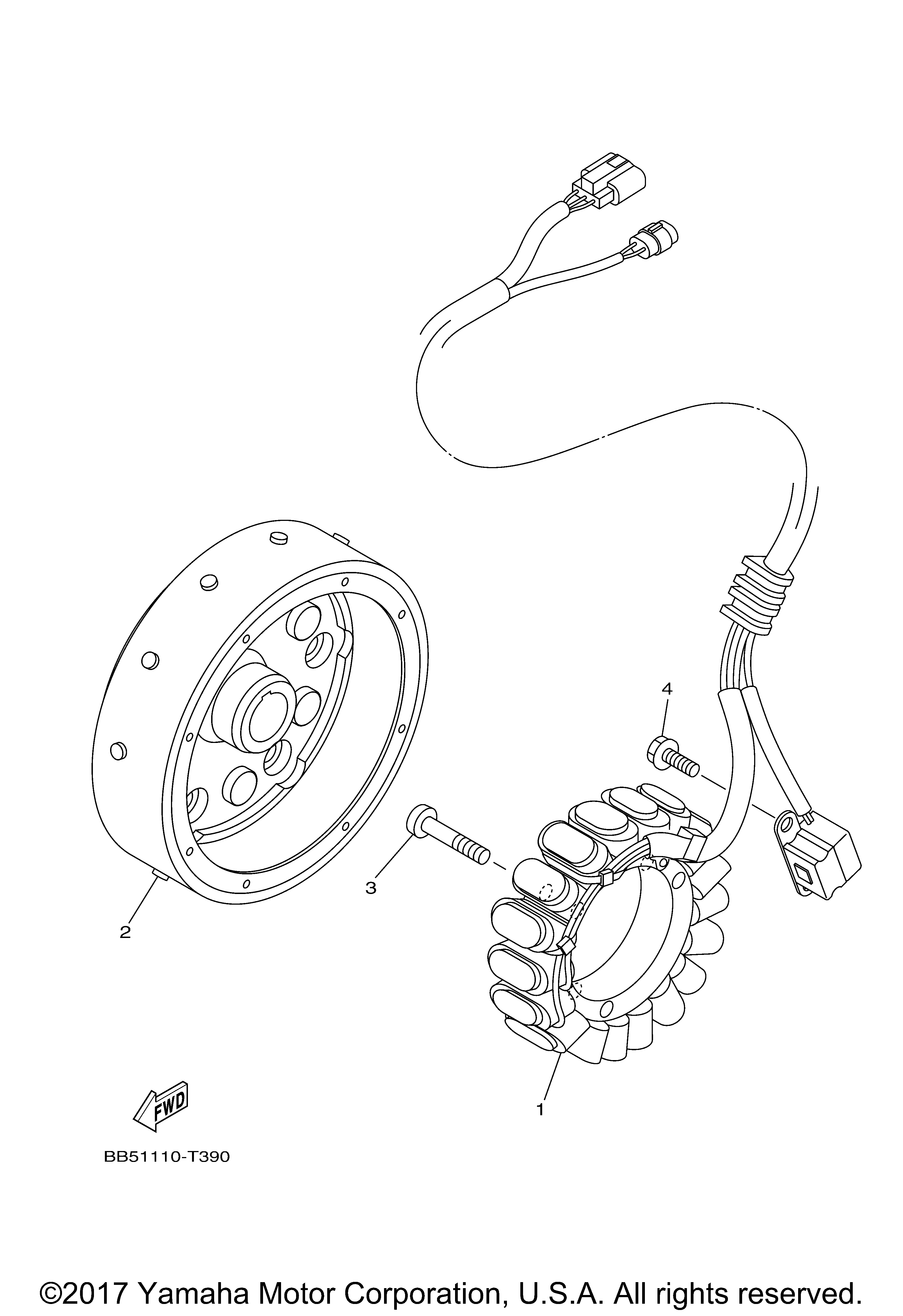 4

3

2

1

FWD

BB51110-T390

©2017 Yamaha Motor Corporation, U.S.A. All rights reserved.