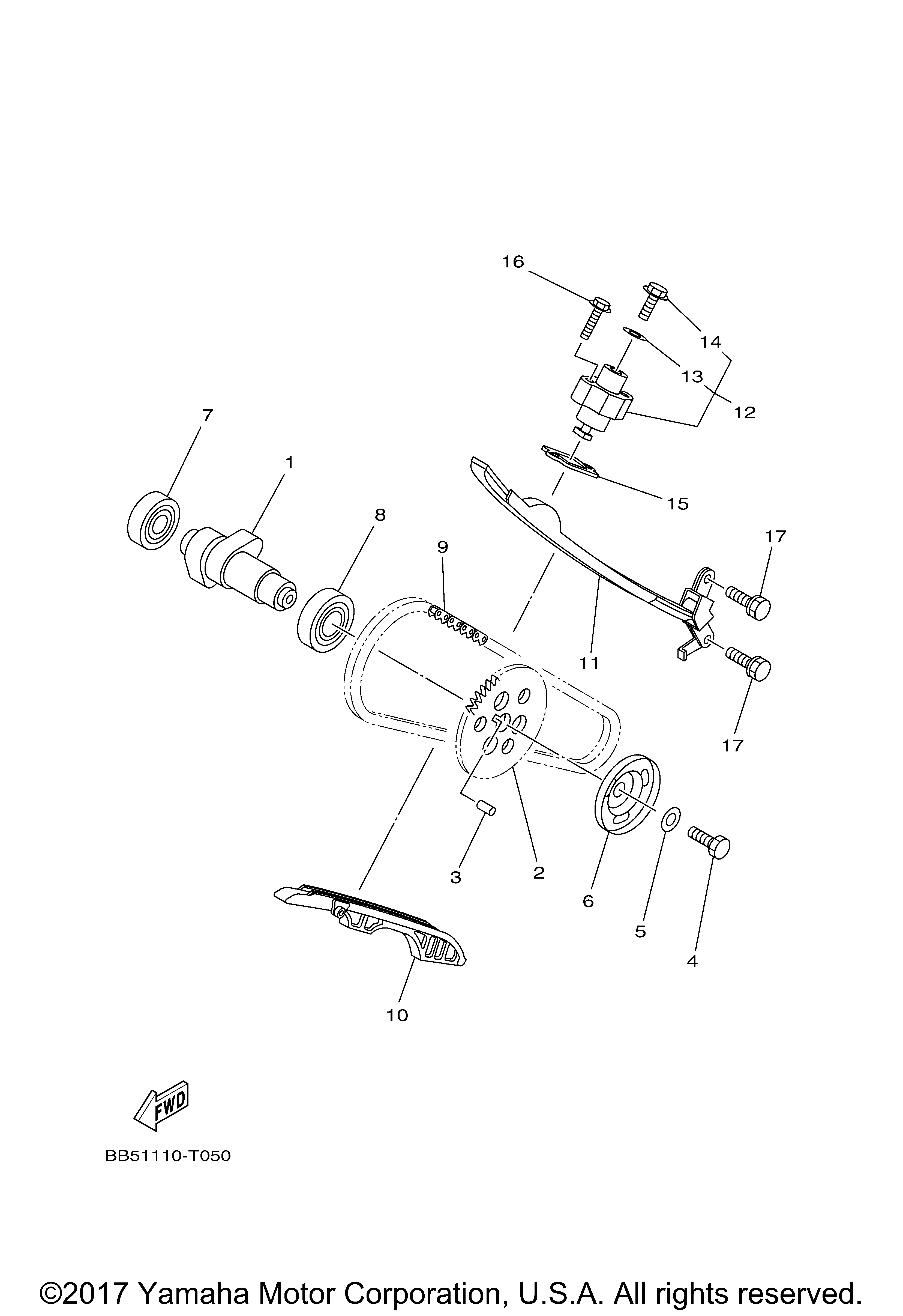 16
14
13
12
7
1
15
8
9
17
11
17
3
2
6
5
4
10
FWD
BB51110-T050

©2017 Yamaha Motor Corporation, U.S.A. All rights reserved.