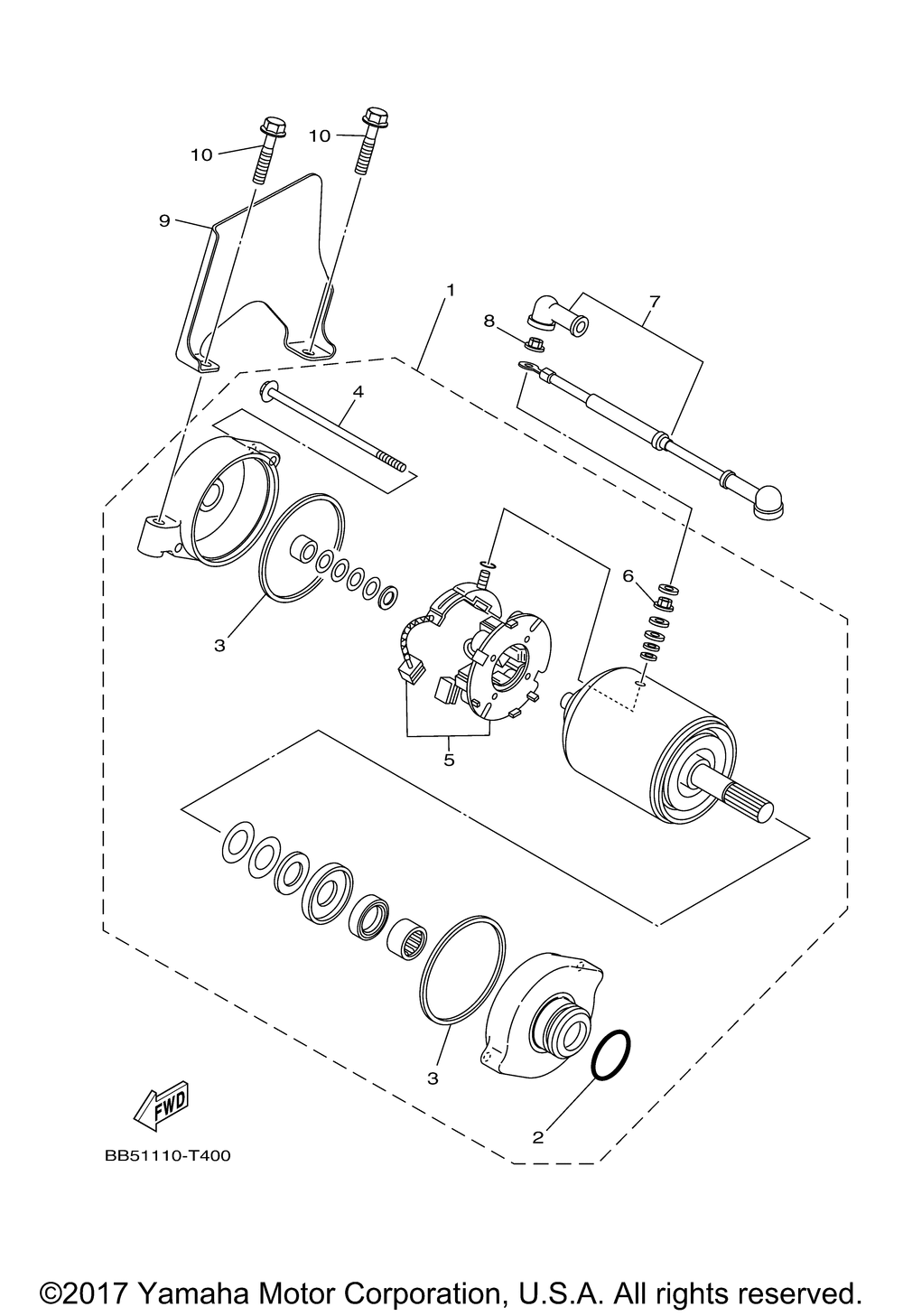 10
10
9
1
7
8
4
6
3
5
3
2
FWD
BB51110-T400

©2017 Yamaha Motor Corporation, U.S.A. All rights reserved.