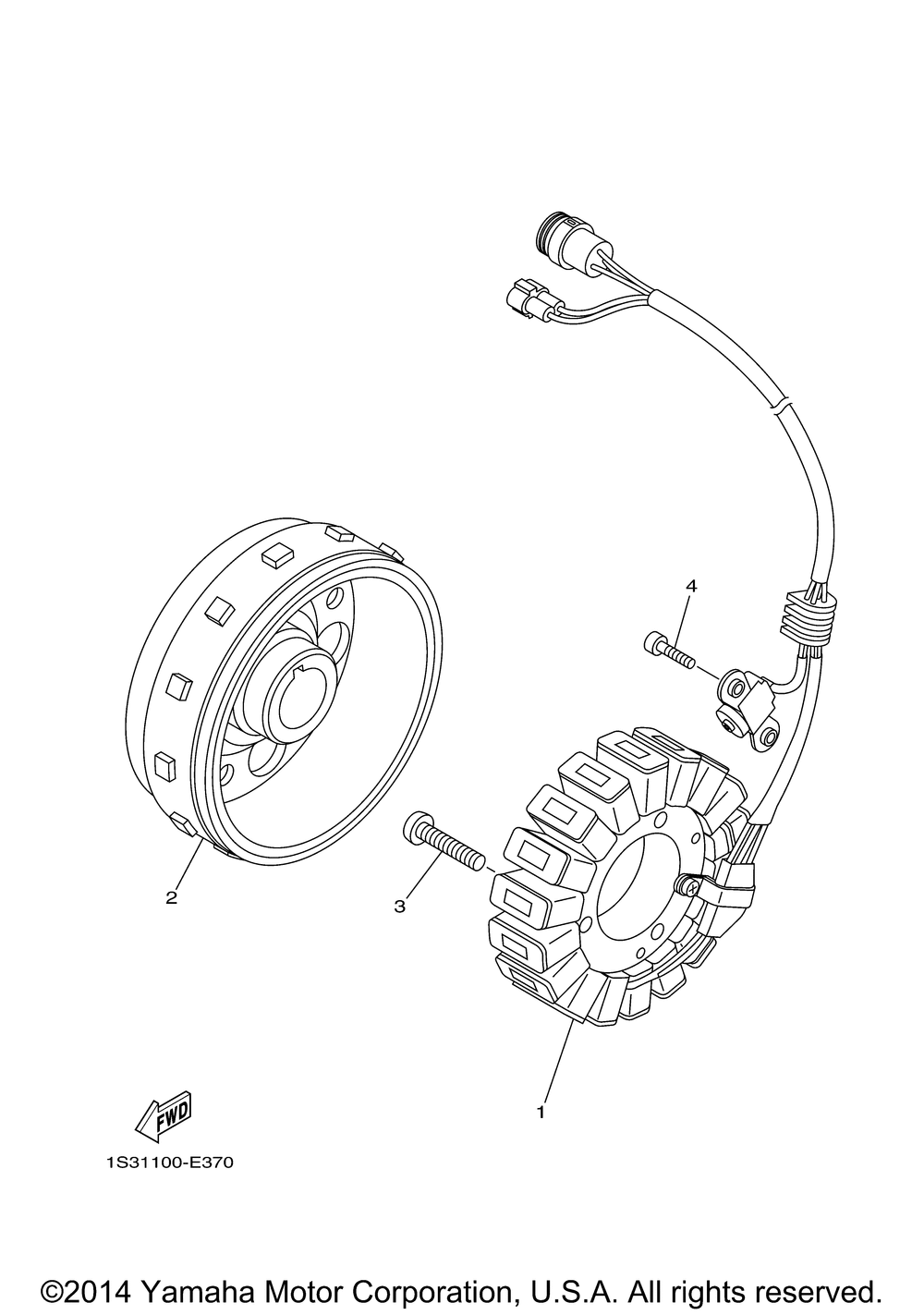 4

2

3

1

FWD

1S31100-E370

©2014 Yamaha Motor Corporation, U.S.A. All rights reserved.