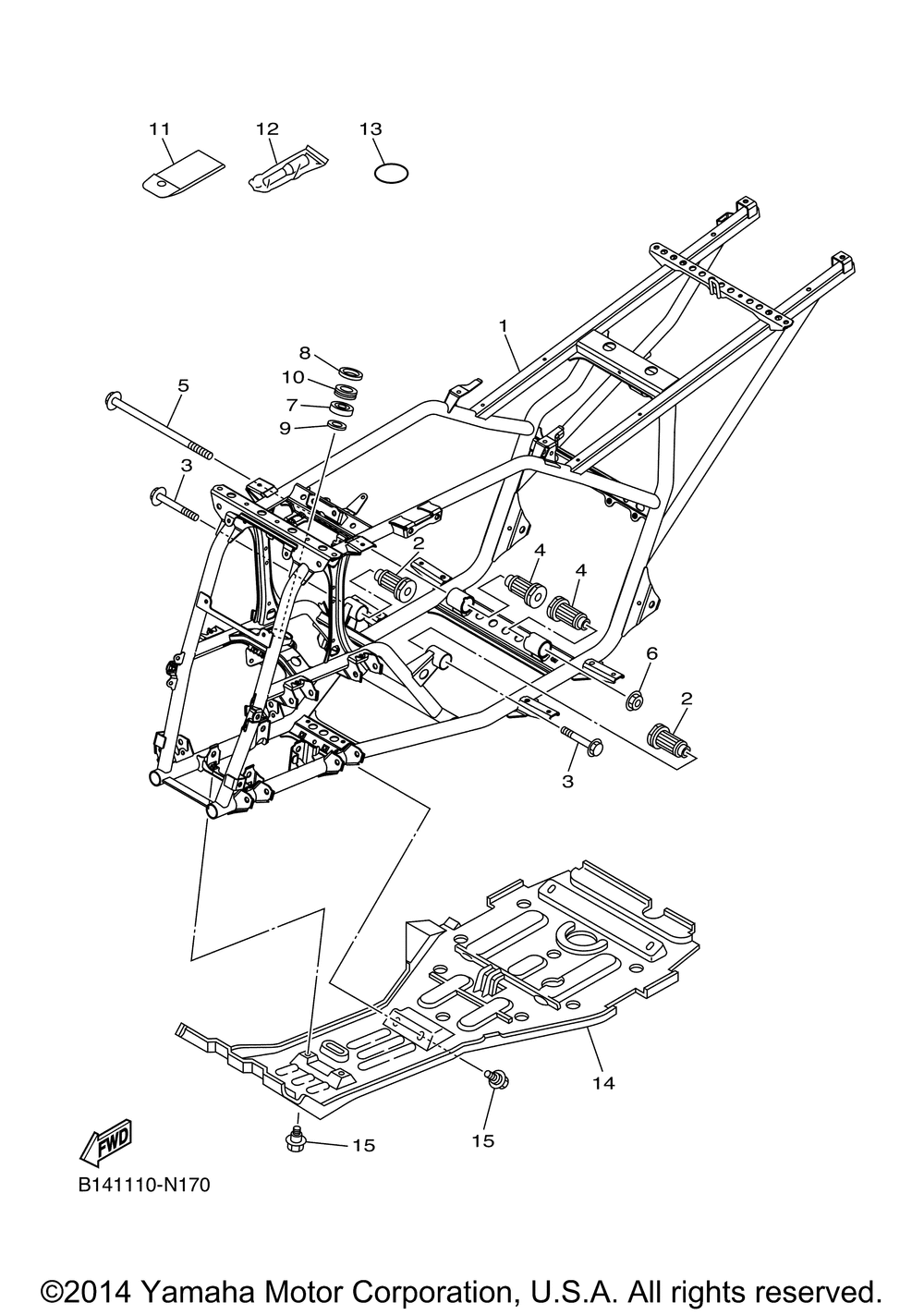 11
12
13
1
8
10
7
9
5
3
2
4
4
6
2
3
14
15
15
FWD
B141110-N170

©2014 Yamaha Motor Corporation, U.S.A. All rights reserved.