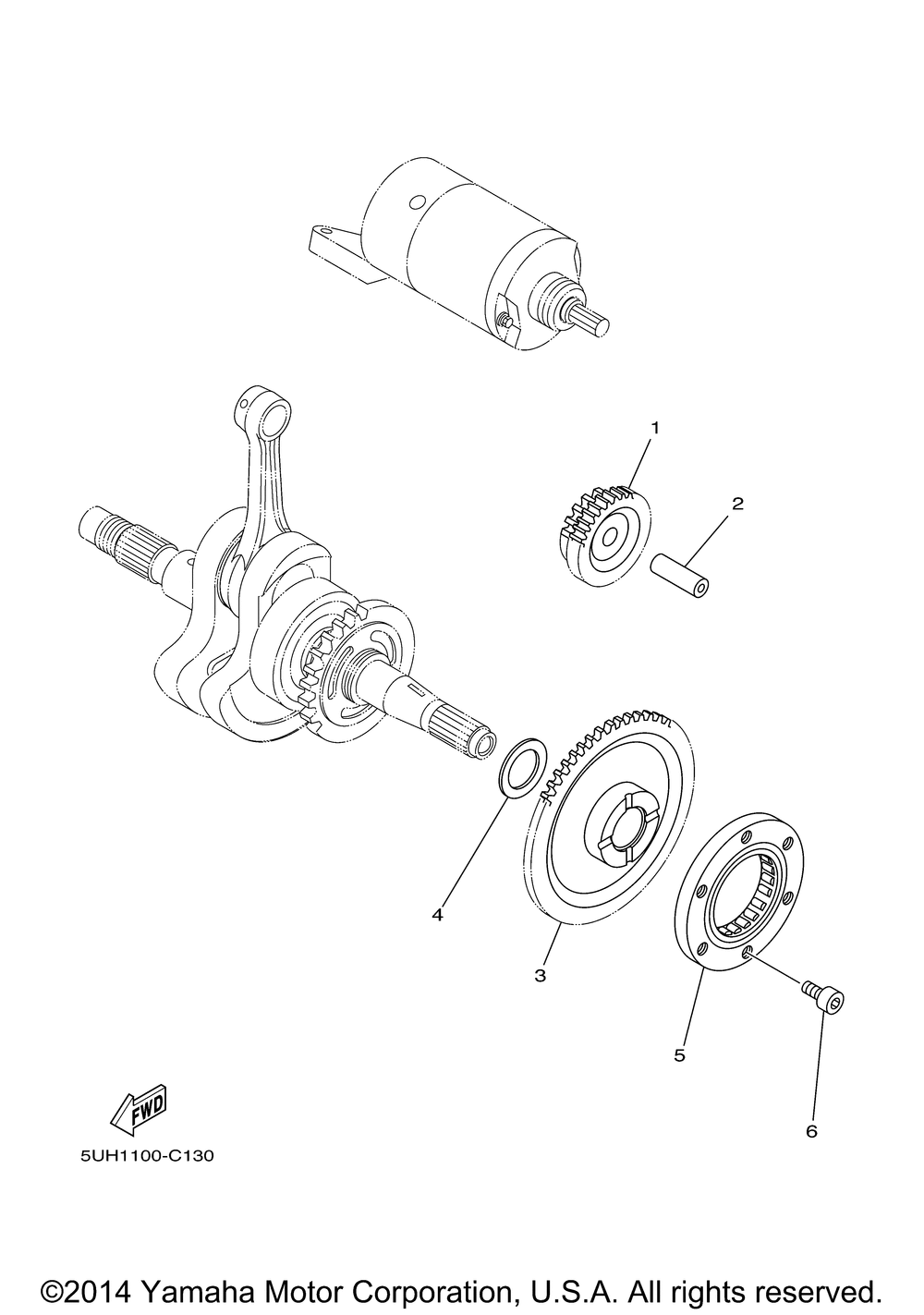 1

2

4

3

5

6

FWD

5UH1100-C130

©2014 Yamaha Motor Corporation, U.S.A. All rights reserved.