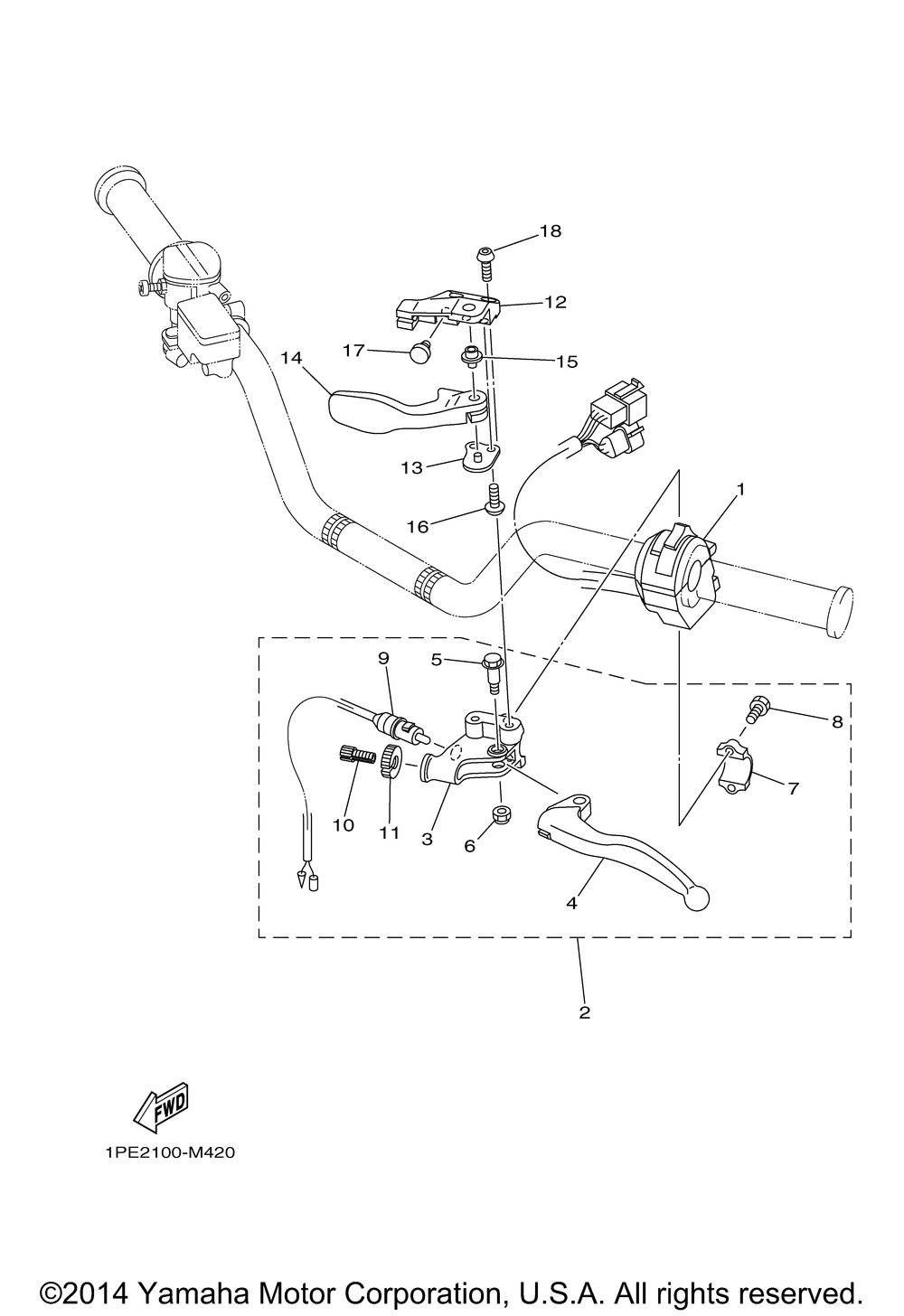 18
12
17
15
14
13
16
1
9
5
8
7
10
11
3
6
4
2
FWD
1PE2100-M420
©2014 Yamaha Motor Corporation, U.S.A. All rights reserved.