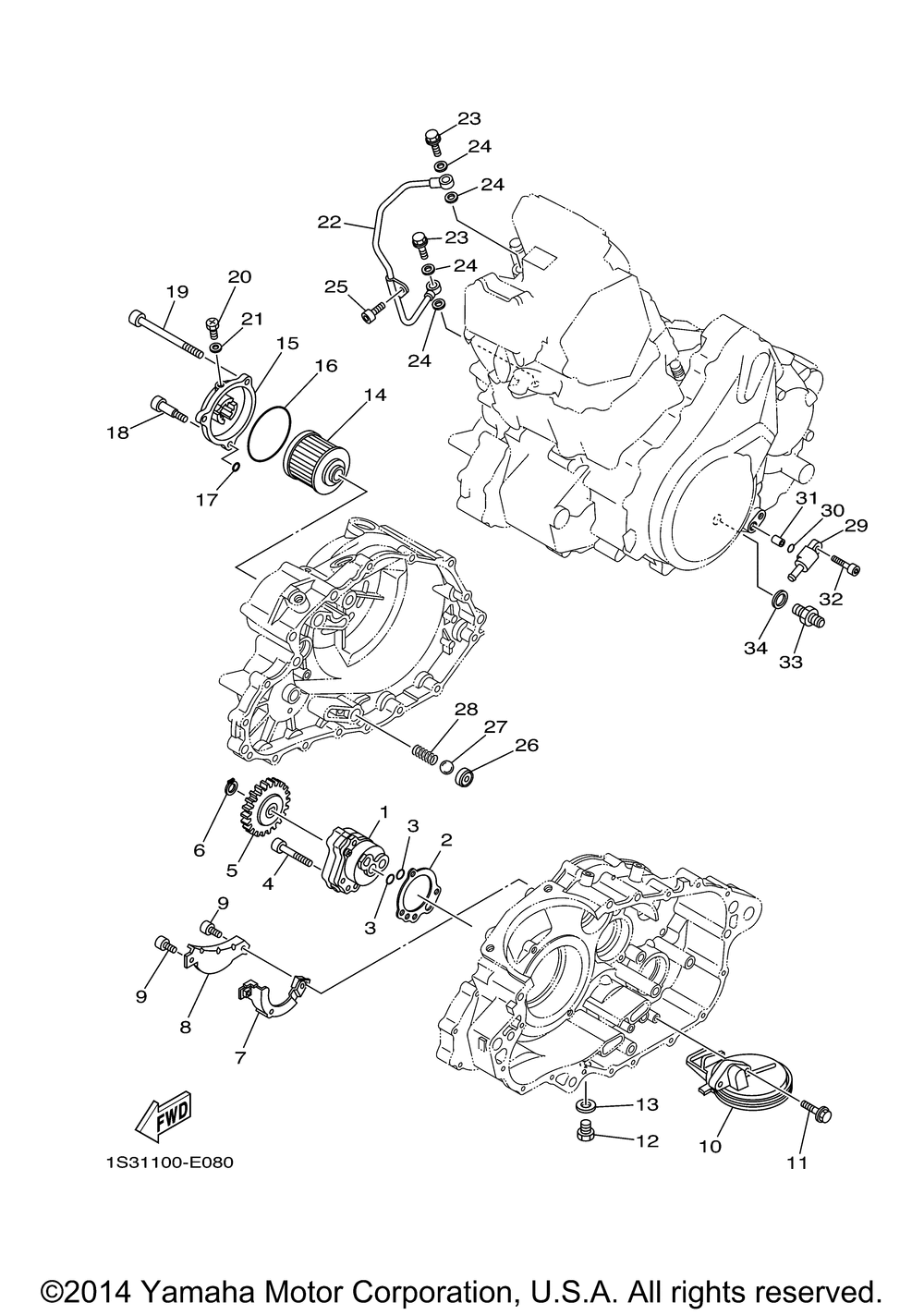 23
24
24
22
23
24
25
24
19
20
21
15
16
14
18
17
31
30
29
32
34
33
28
27
26
6
5
1
3
2
4
3
9
9
8
7
13
12
10
11
FWD
1S31100-E080

©2014 Yamaha Motor Corporation, U.S.A. All rights reserved.