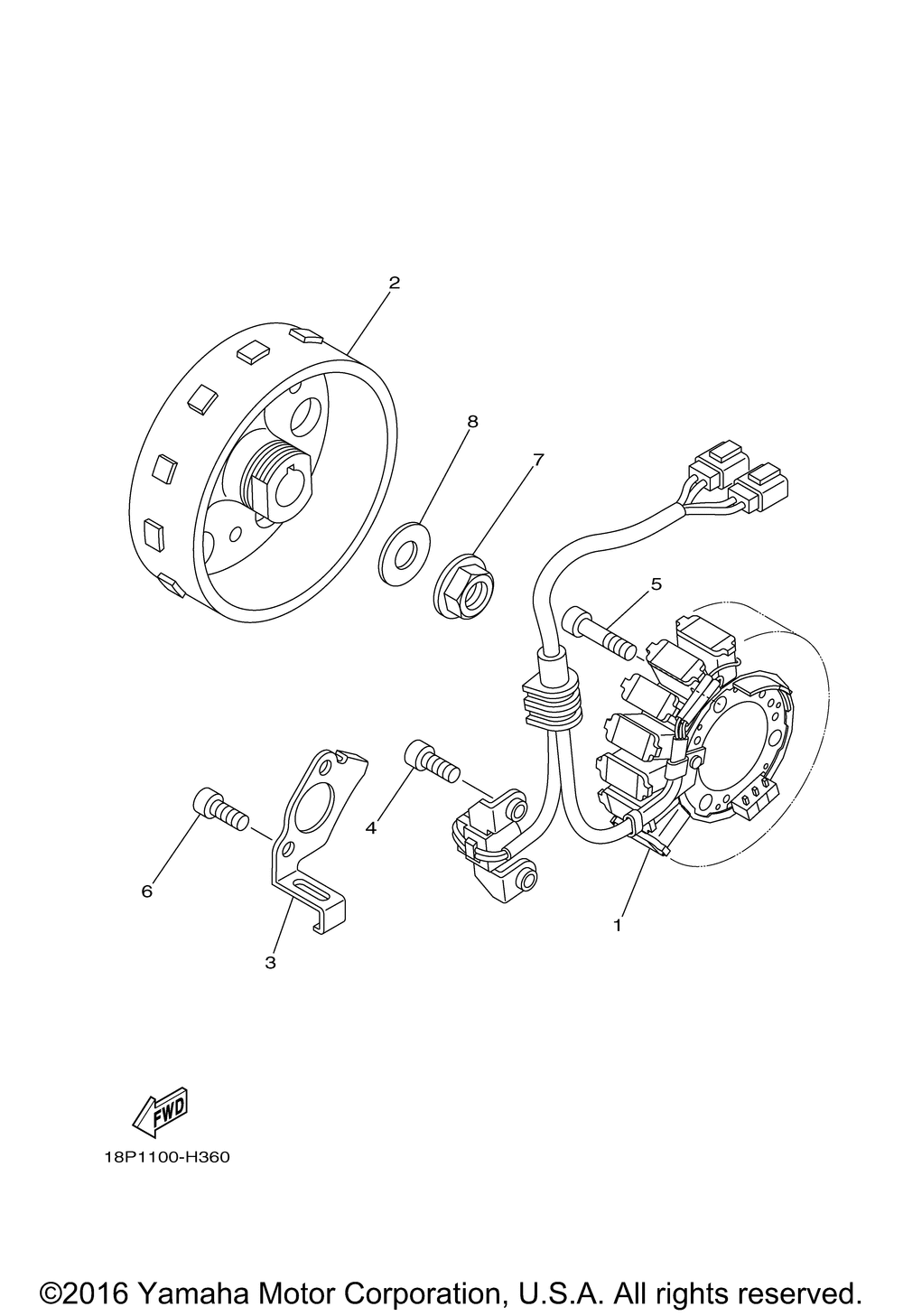 2
8
7
5
4
6
3
1
FWD
18P1100-H360

©2016 Yamaha Motor Corporation, U.S.A. All rights reserved.