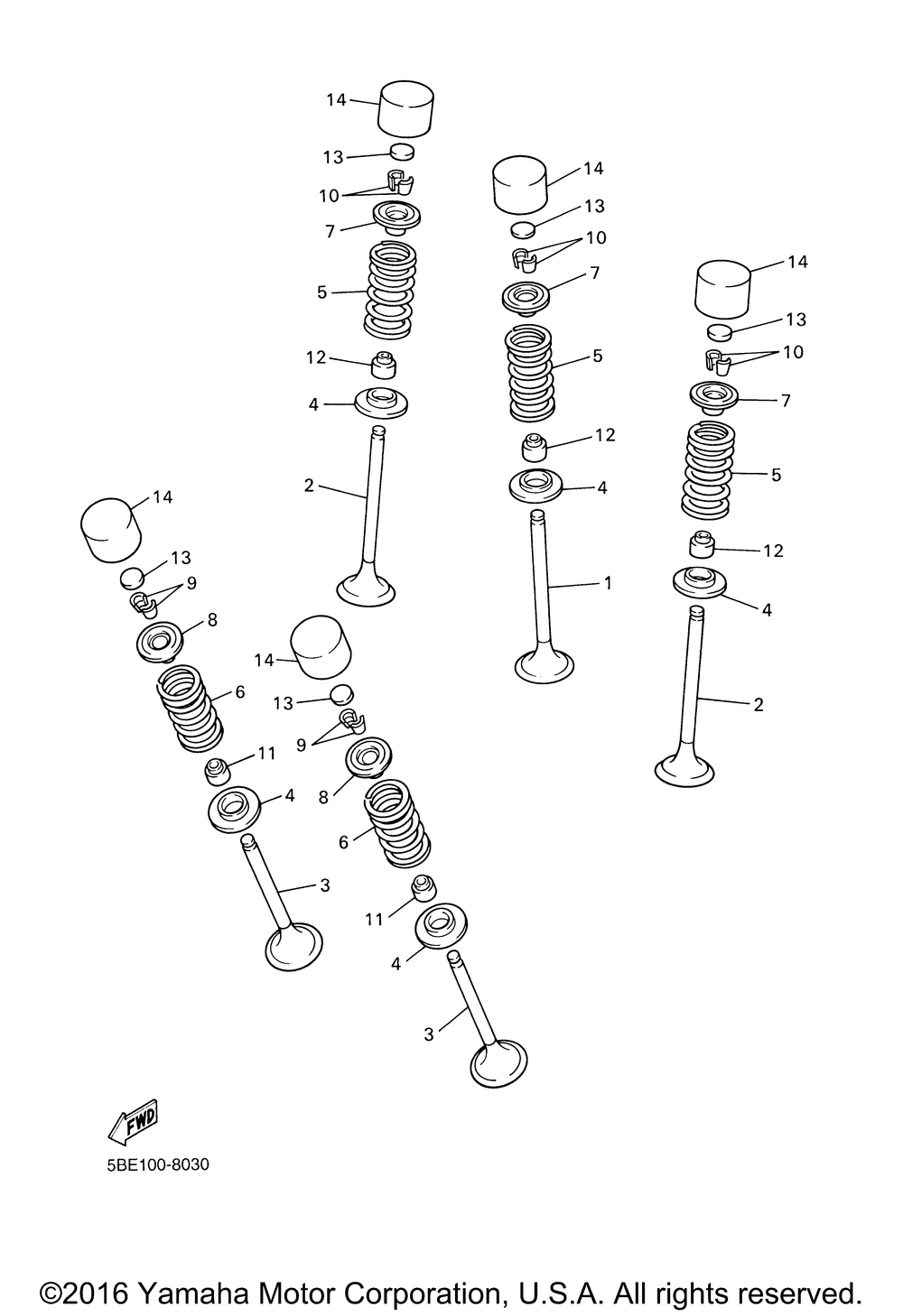 14
13
10
7
5
12
4
2
14
13
10
7
5
12
4
1
14
13
10
7
5
12
4
2
14
13
9
8
6
11
4
3
14
13
9
8
6
11
4
3
FWD
5BE100-8030
©2016 Yamaha Motor Corporation, U.S.A. All rights reserved.