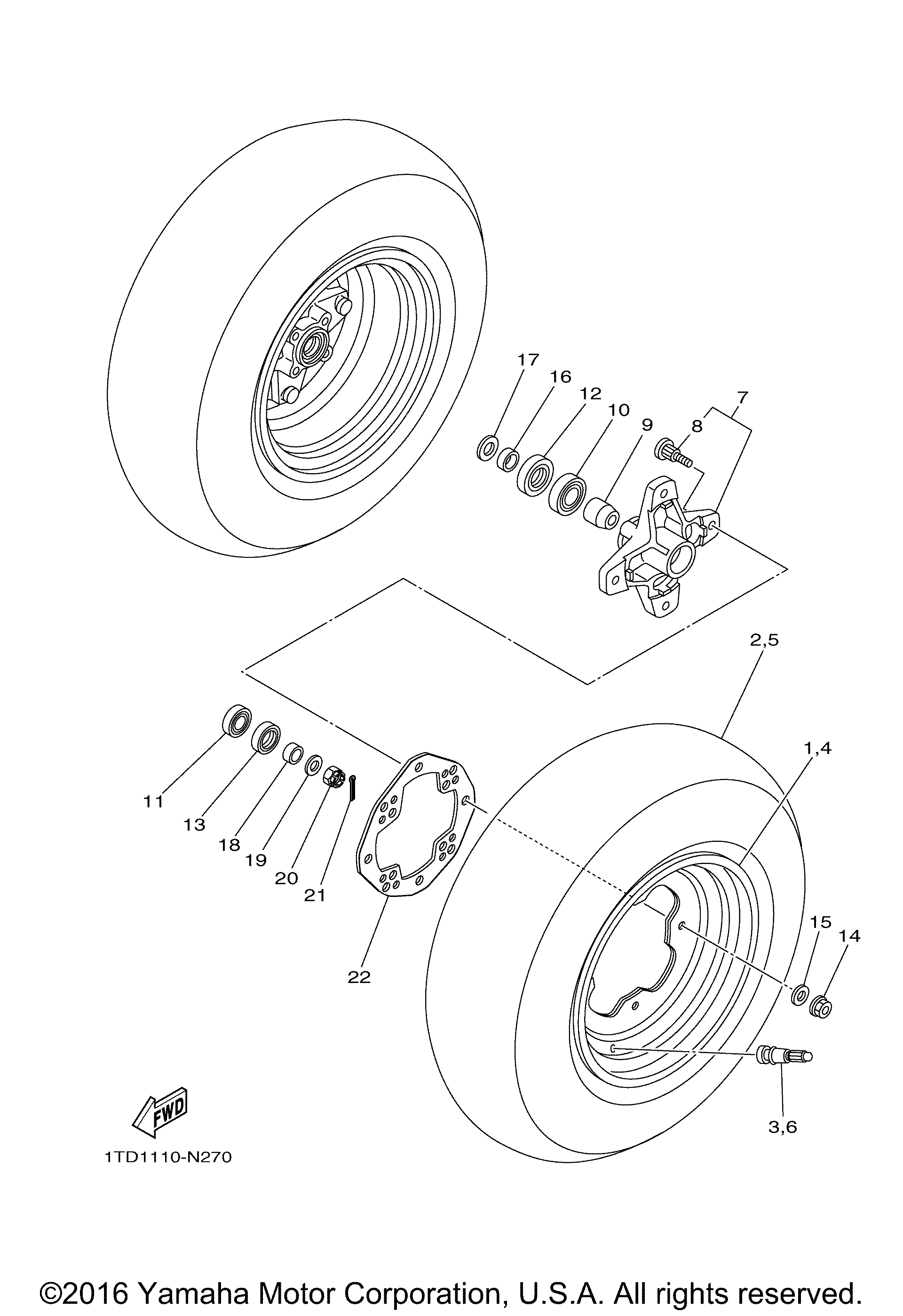 17
16
12
10
9
8
7
2,5
1,4
11
13
18
19
20
21
22
15
14
3,6
FWD
1TD1110-N270

©2016 Yamaha Motor Corporation, U.S.A. All rights reserved.