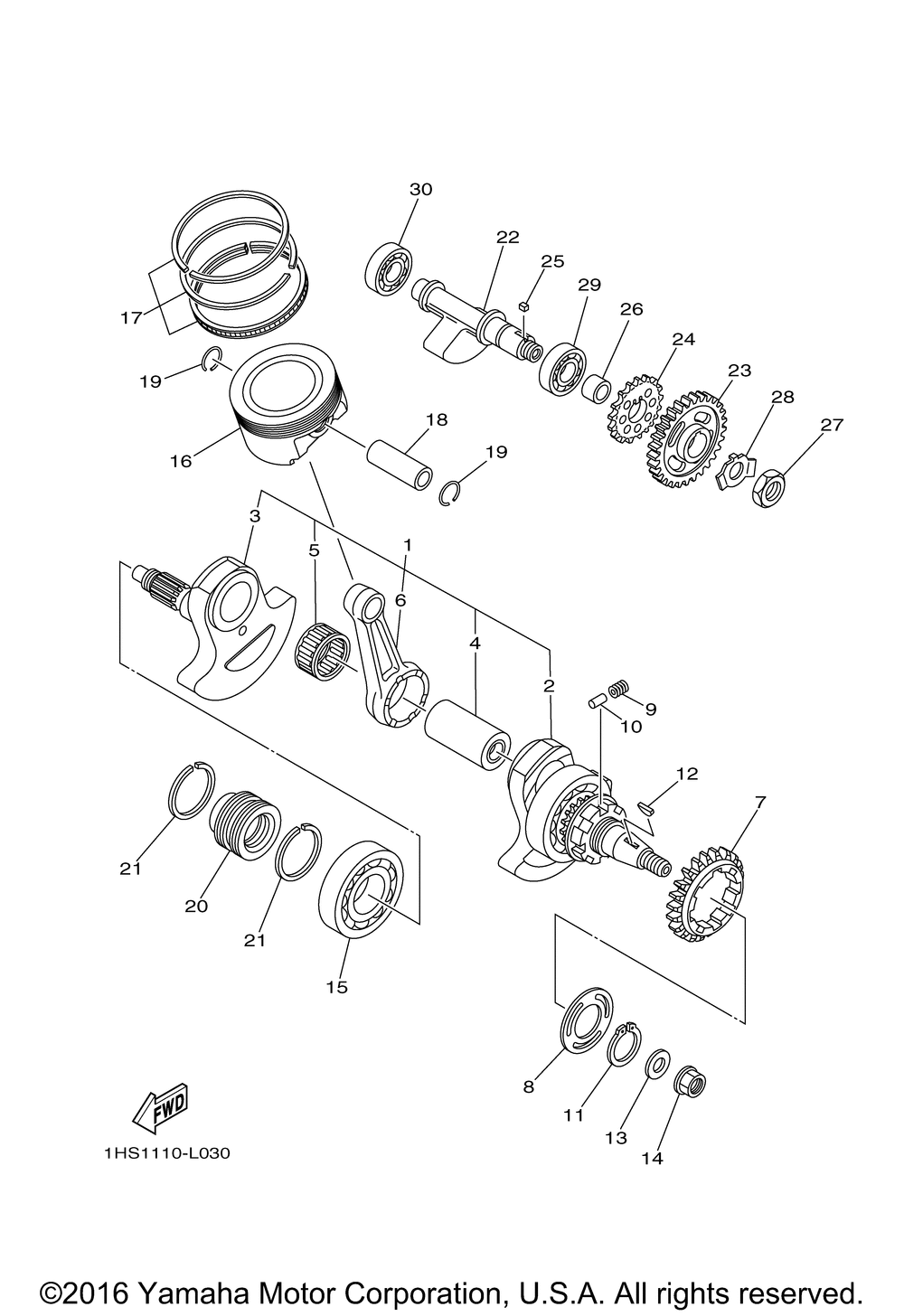 30
22
25
29
26
24
23
28
27
17
19
16
18
19
3
5
1
6
4
2
9
10
12
7
21
20
21
15
8
11
13
14
FWD
1HS1110-L030

©2016 Yamaha Motor Corporation, U.S.A. All rights reserved.