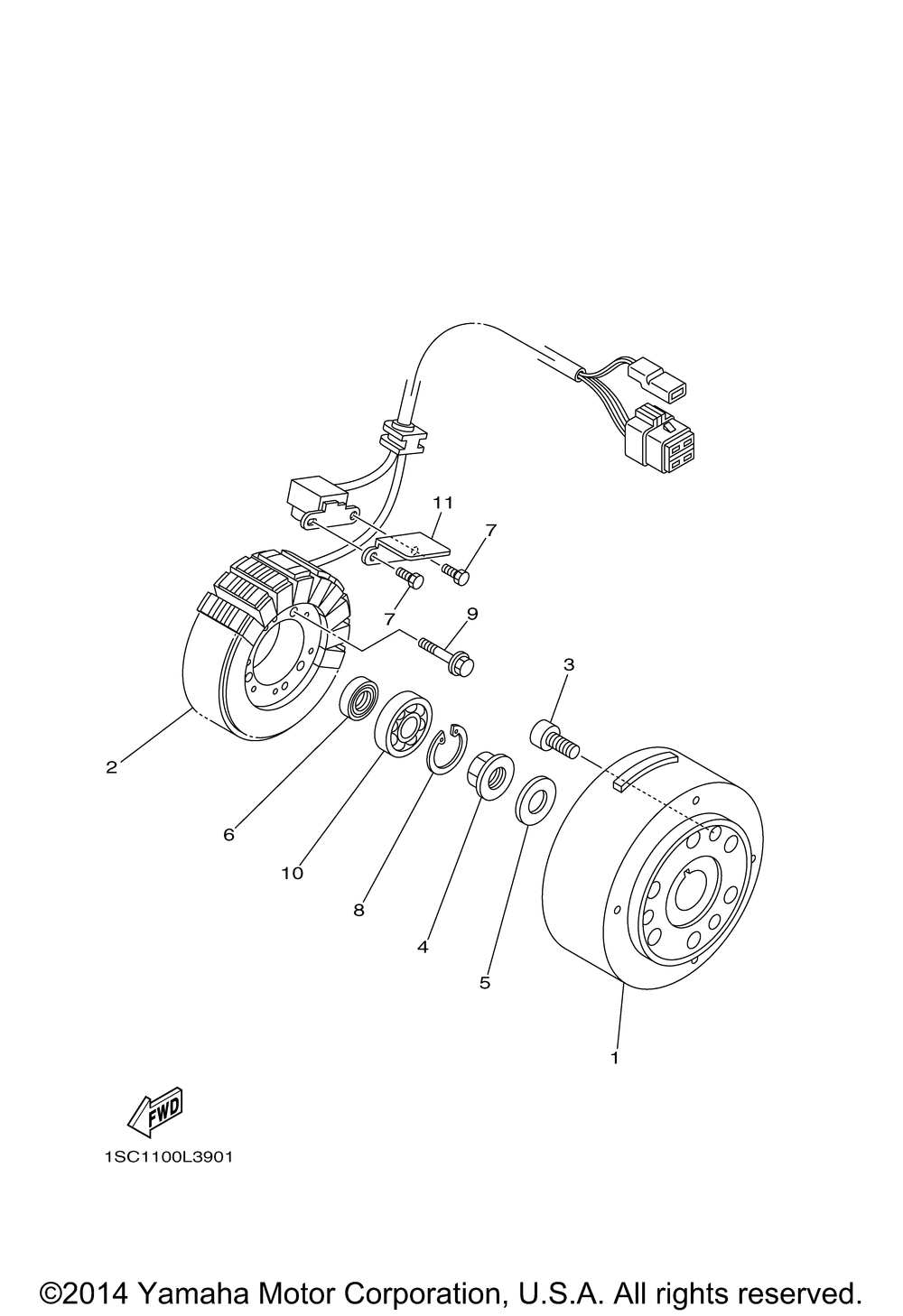 11
7
7
9
3
2
6
10
8
4
5
1
FWD
1SC1100L3901
©2014 Yamaha Motor Corporation, U.S.A. All rights reserved.