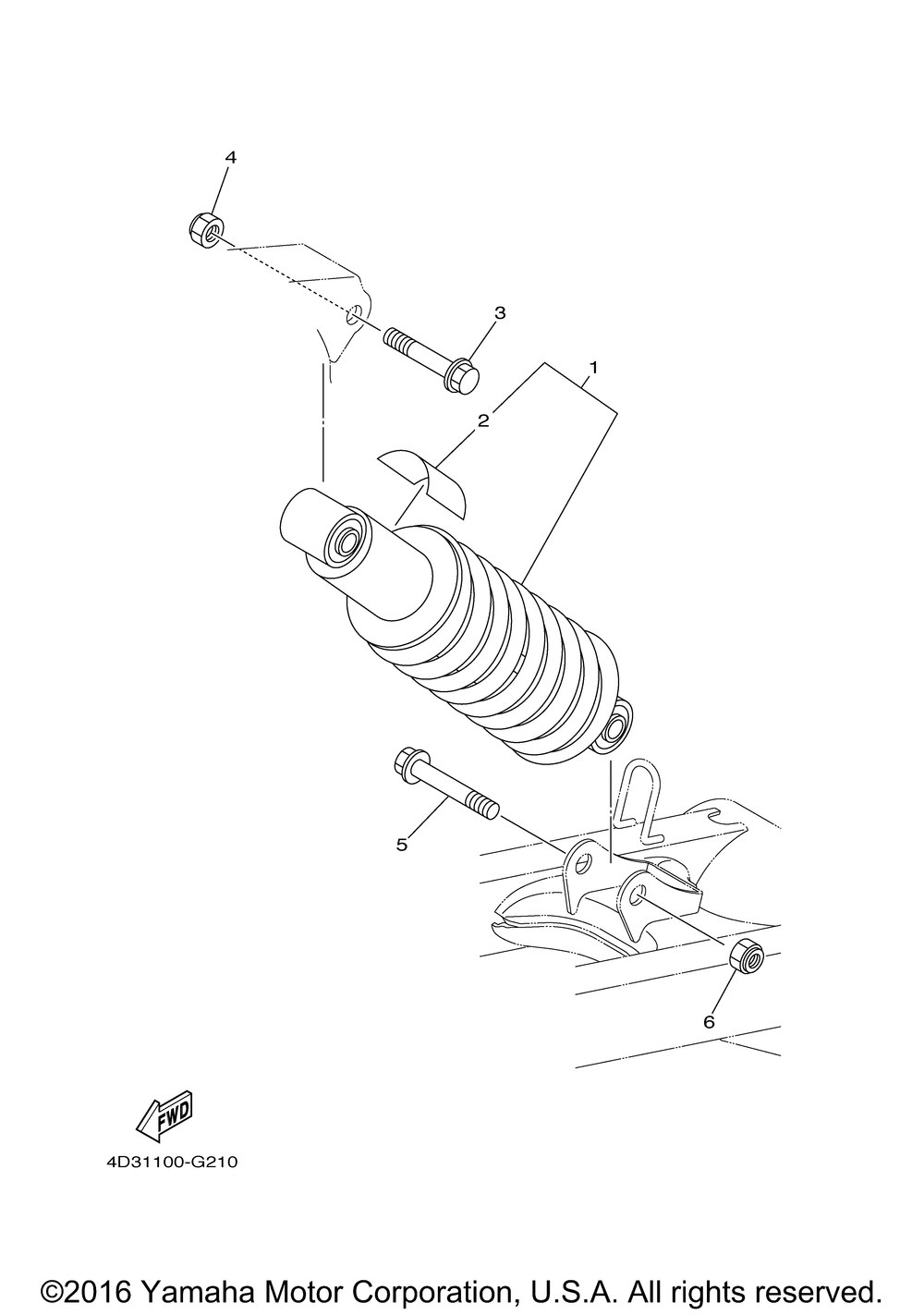 4

3

1

2

5

6

FWD

4D31100-G210

©2016 Yamaha Motor Corporation, U.S.A. All rights reserved.