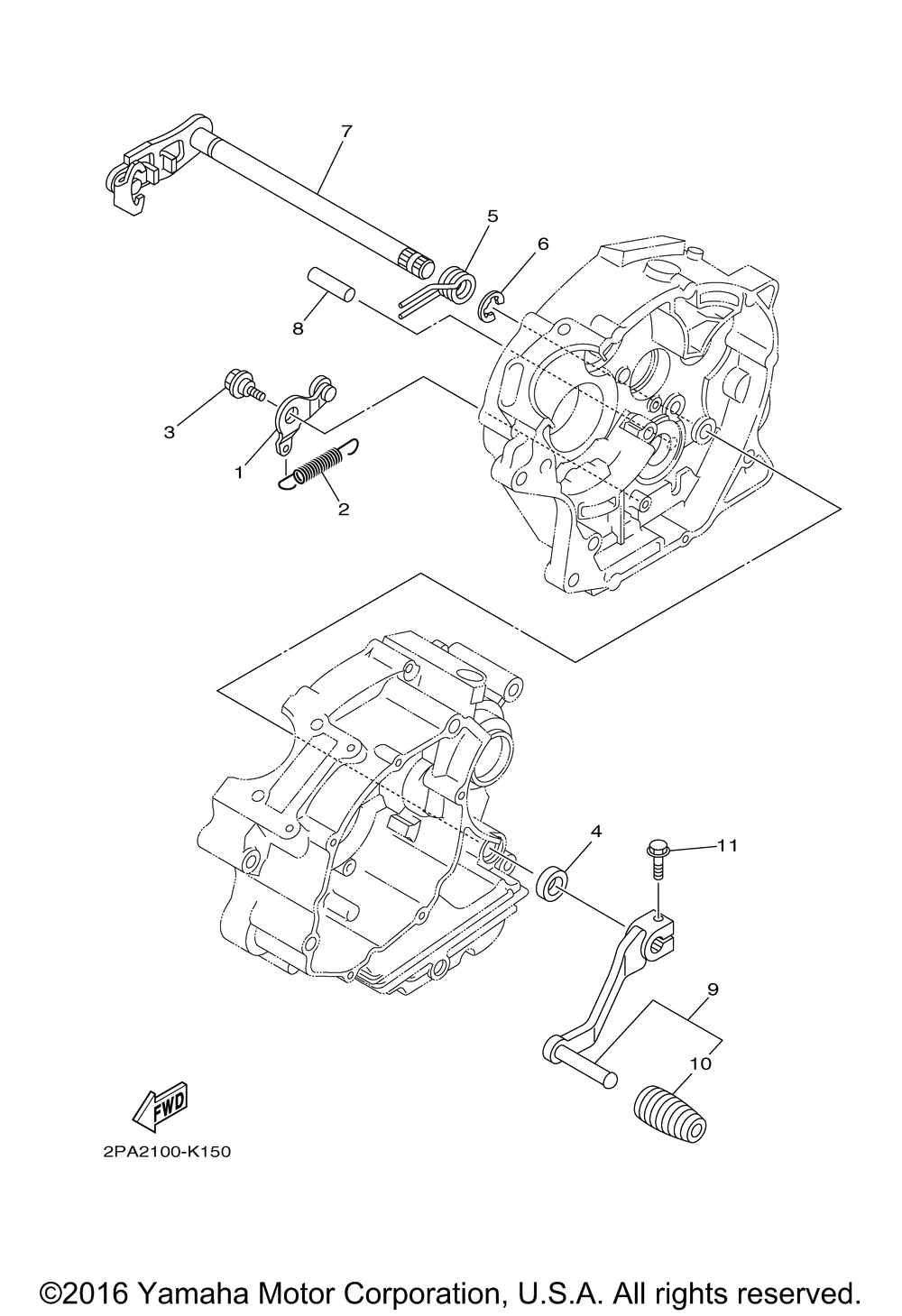 7
5
6
8
3
1
2
4
11
9
10
FWD
2PA2100-K150
©2016 Yamaha Motor Corporation, U.S.A. All rights reserved.