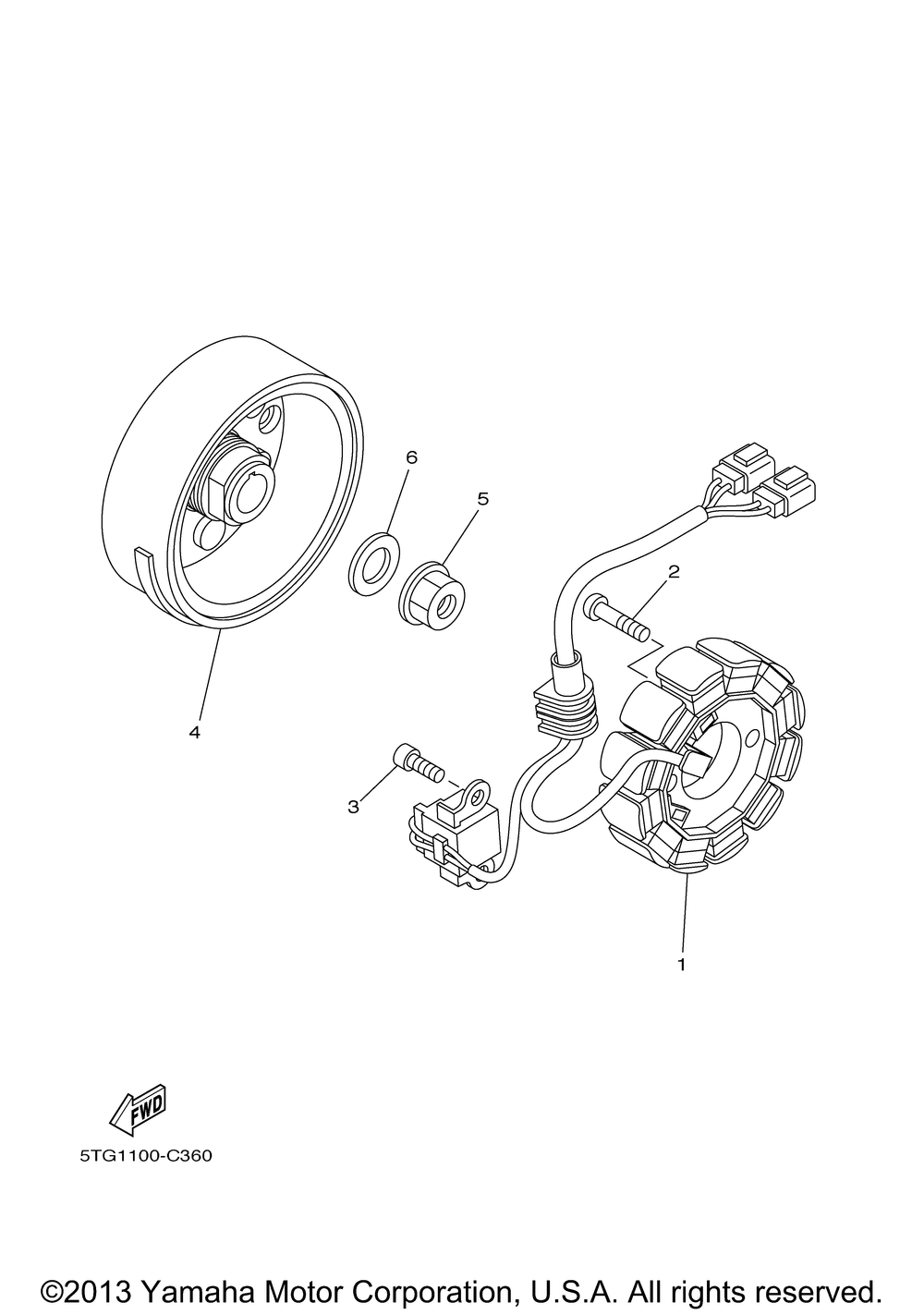 6
5
2
4
3
1
FWD
5TG1100-C360

©2013 Yamaha Motor Corporation, U.S.A. All rights reserved.