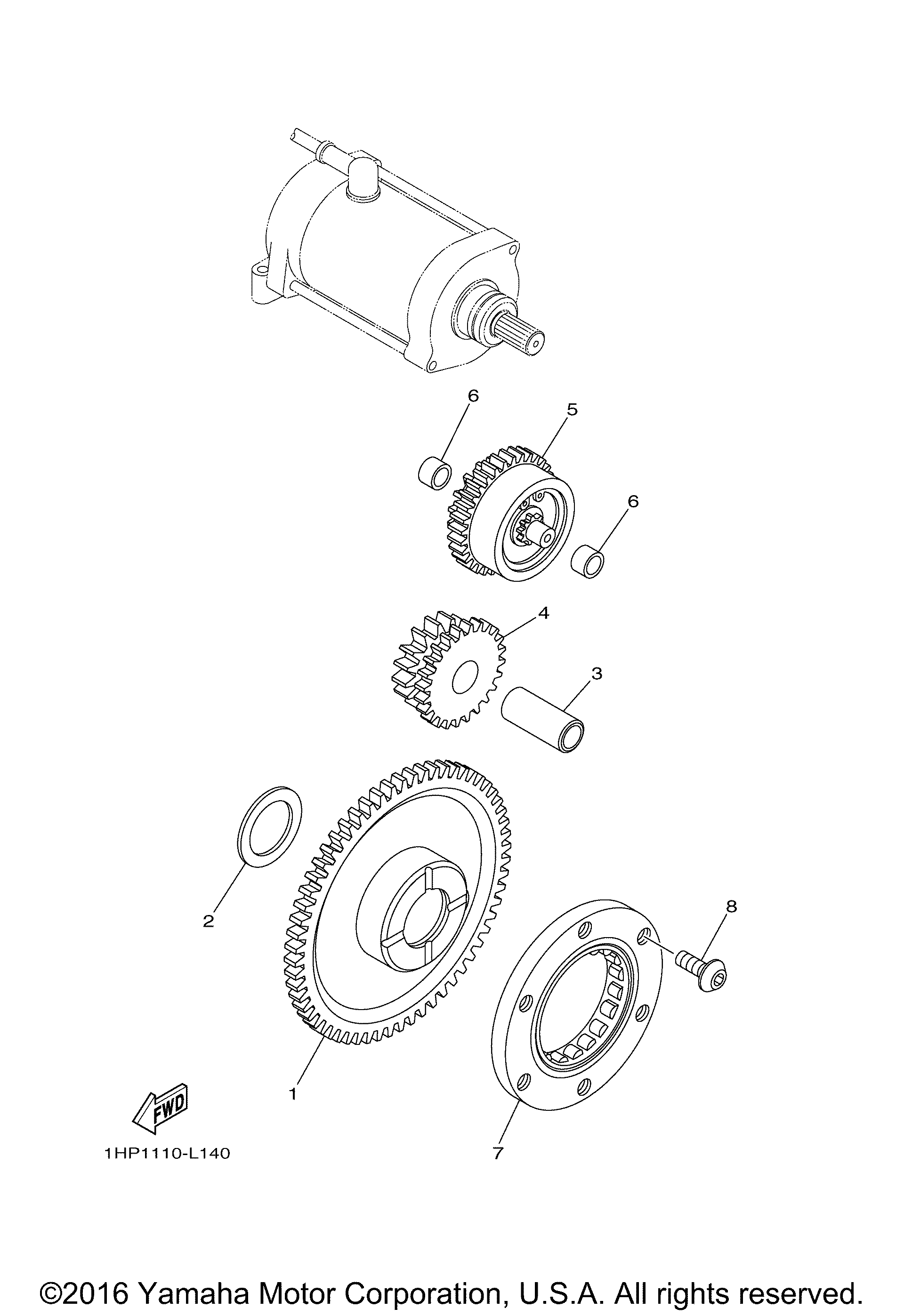 6
5
6
4
3
2
8
1
FWD
1HP1110-L140
7

©2016 Yamaha Motor Corporation, U.S.A. All rights reserved.