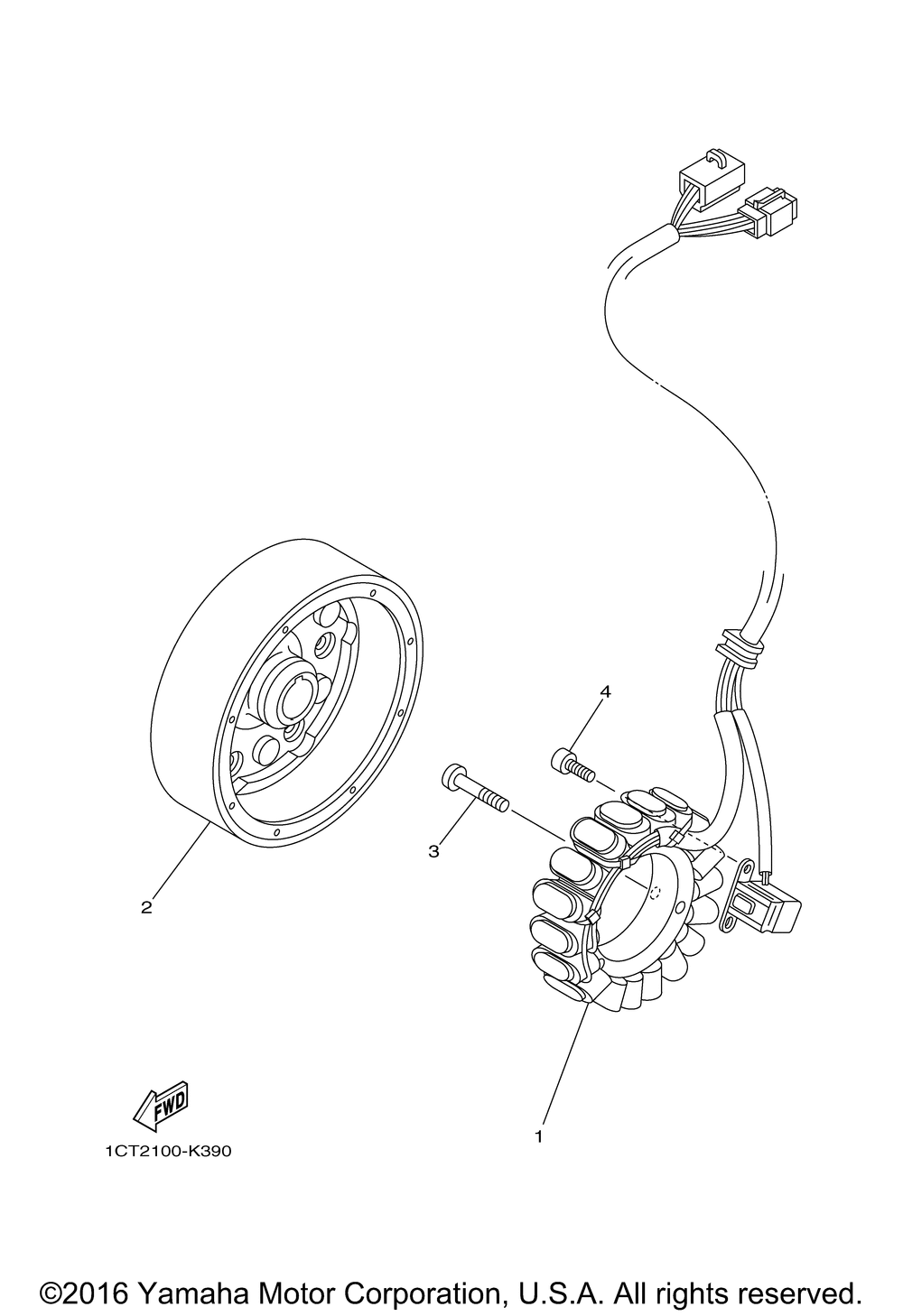 4

3

2

1

FWD

1CT2100-K390

©2016 Yamaha Motor Corporation, U.S.A. All rights reserved.