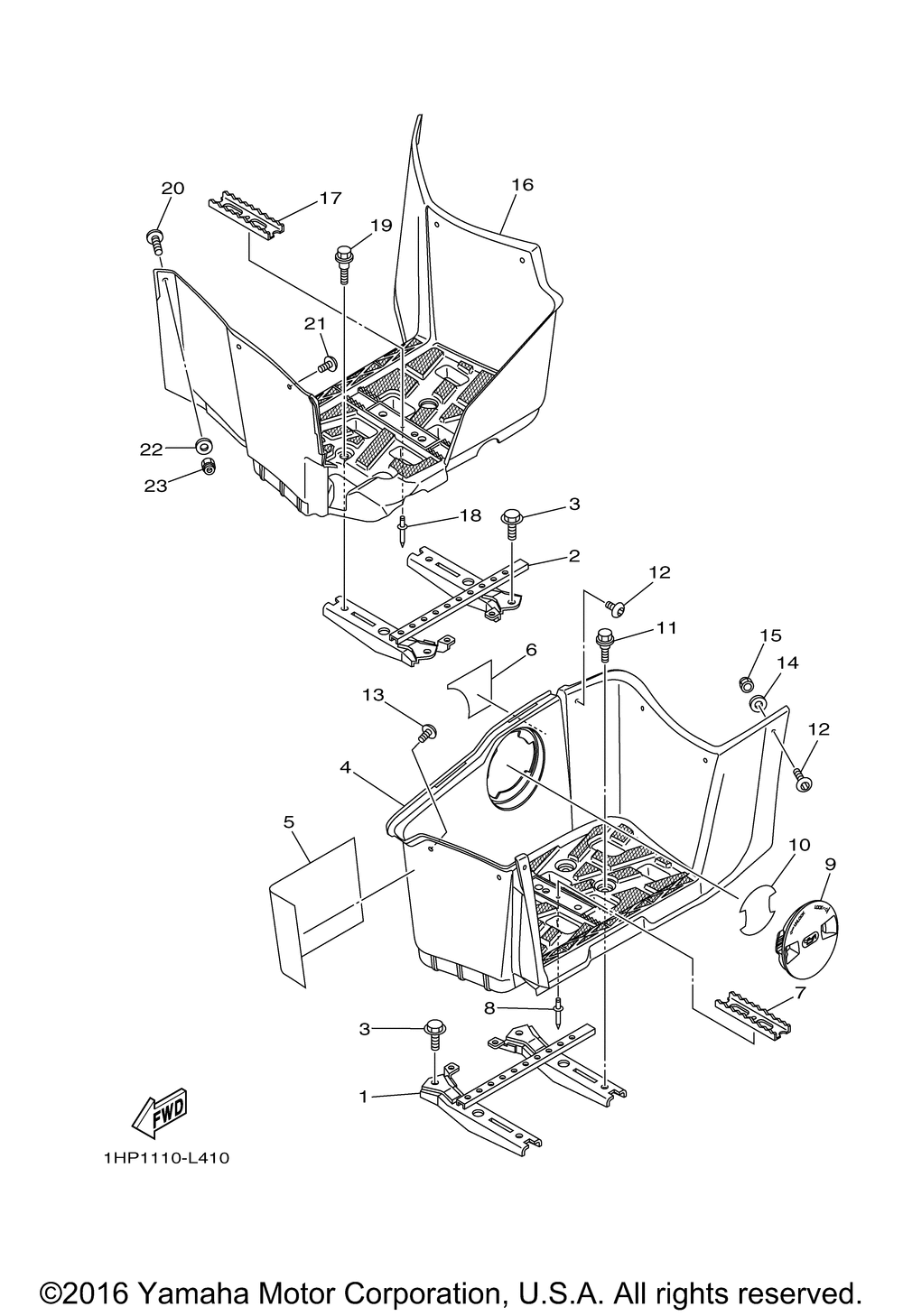 20
17
16
19
21
22
23
18
3
2
12
11
15
14
6
13
12
4
5
10
9
8
7
3
1
FWD
1HP1110-L410

©2016 Yamaha Motor Corporation, U.S.A. All rights reserved.