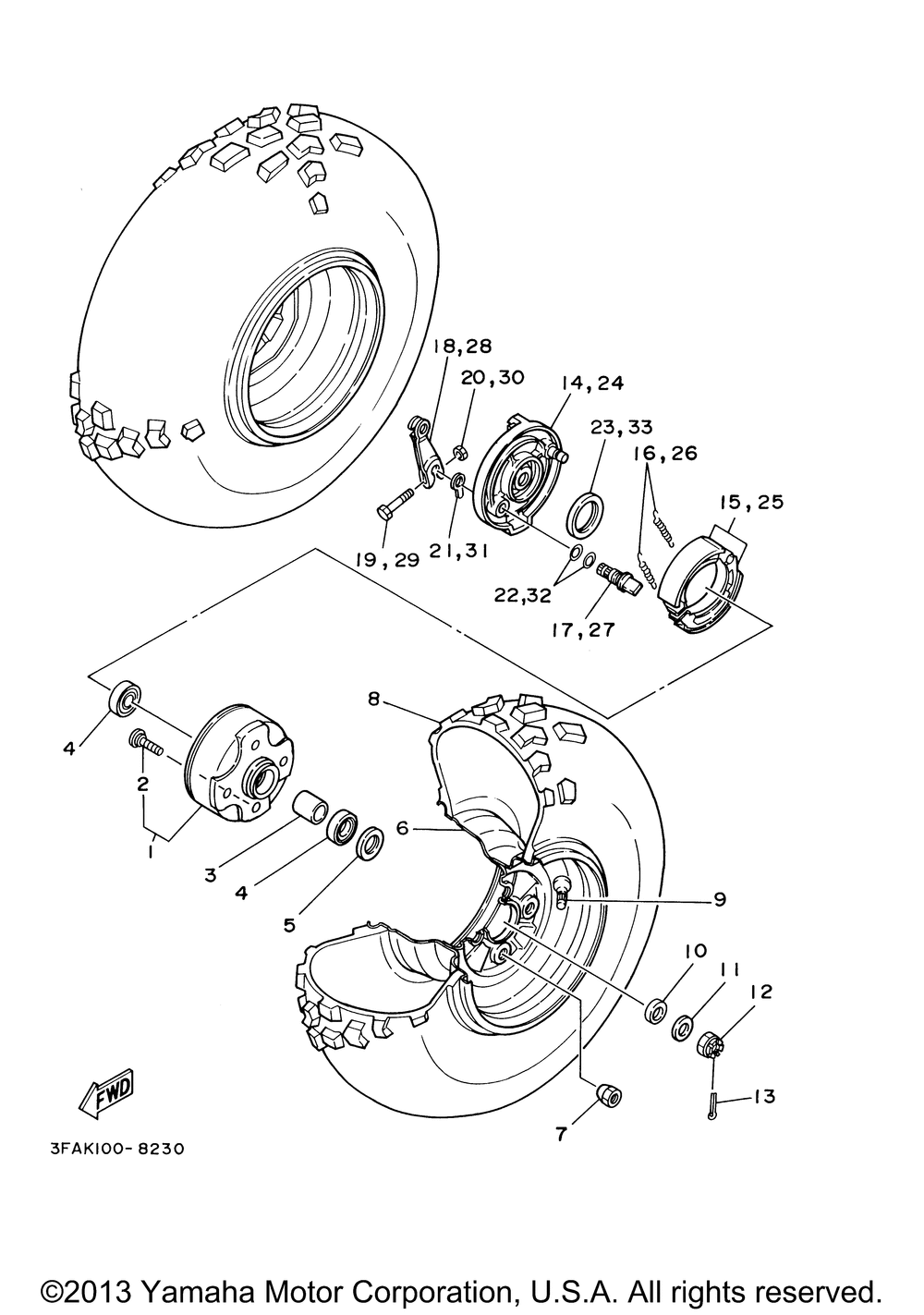 18,28
20,30
14,24
23,33
16,26
15,25
19,29
21,31
22,32
17,27
8
4
2
1
3
4
5
6
9
10
11
12
13
7
FWD
3FAK100-8230

©2013 Yamaha Motor Corporation, U.S.A. All rights reserved.