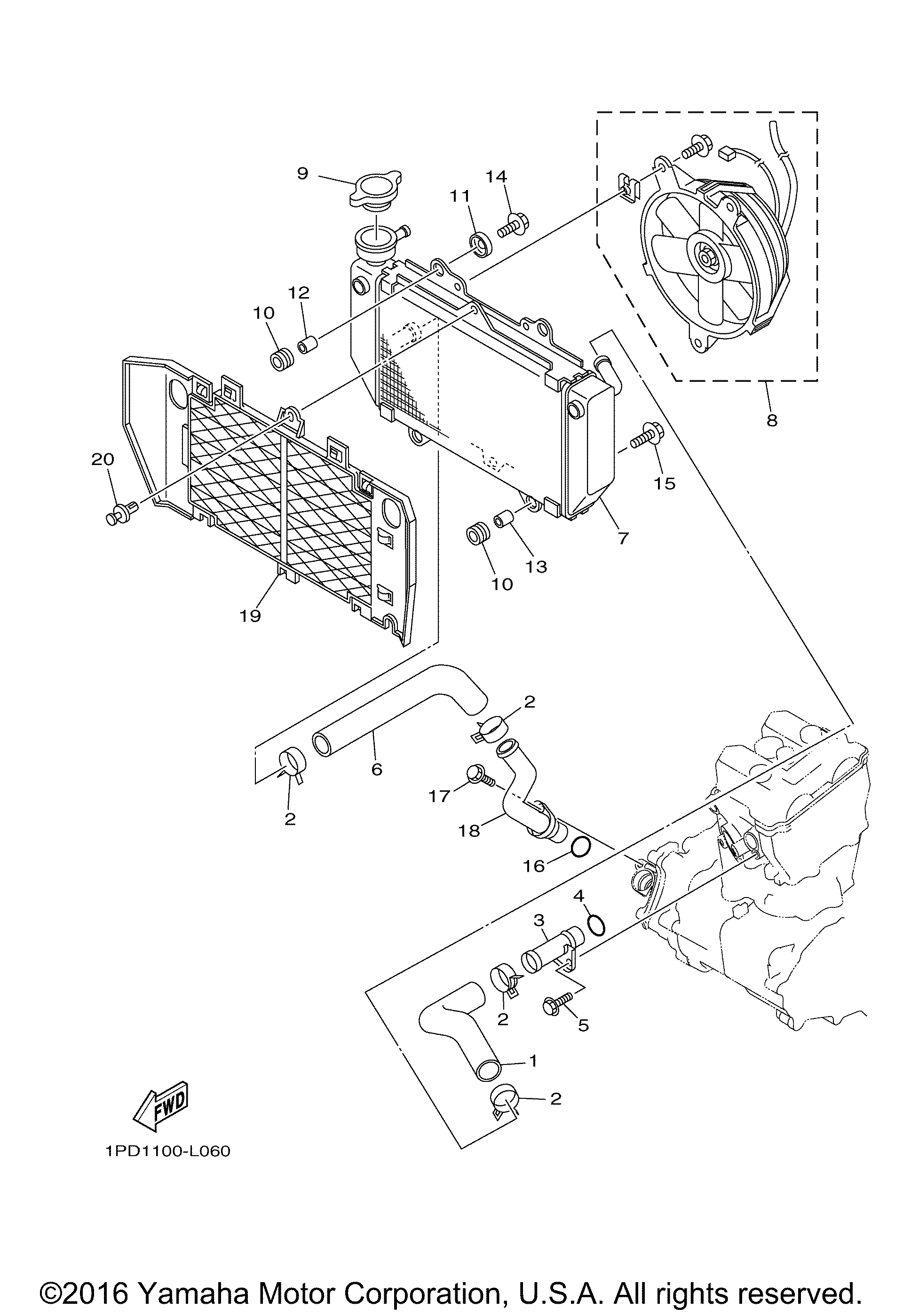 9
14
11
12
10
8
20
15
7
13
10
19
2
6
17
2
18
16
4
3
2
5
1
2
FWD
1PD1100-L060

©2016 Yamaha Motor Corporation, U.S.A. All rights reserved.