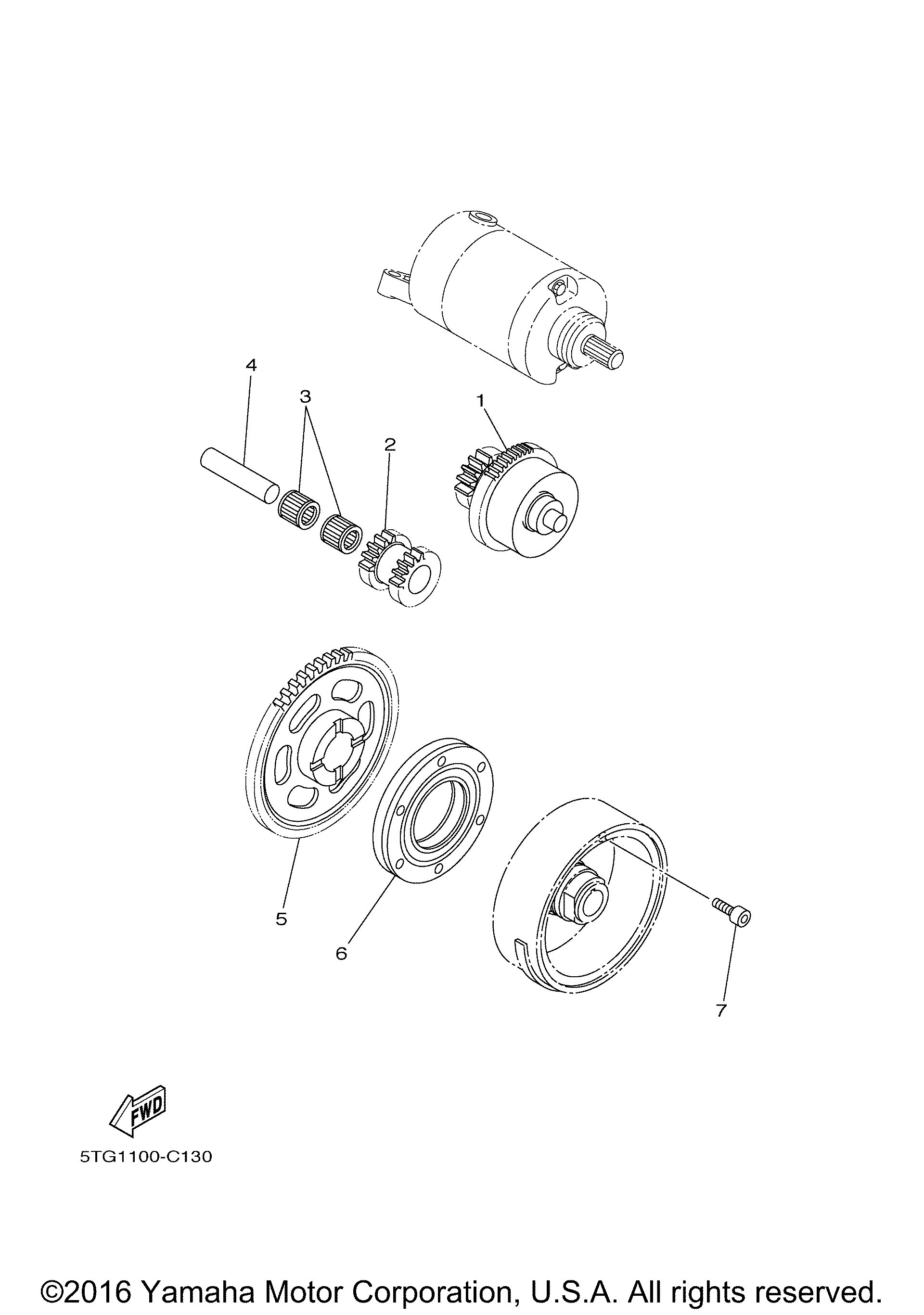 4
3
2
1
5
6
7
FWD
5TG1100-C130
©2016 Yamaha Motor Corporation, U.S.A. All rights reserved.