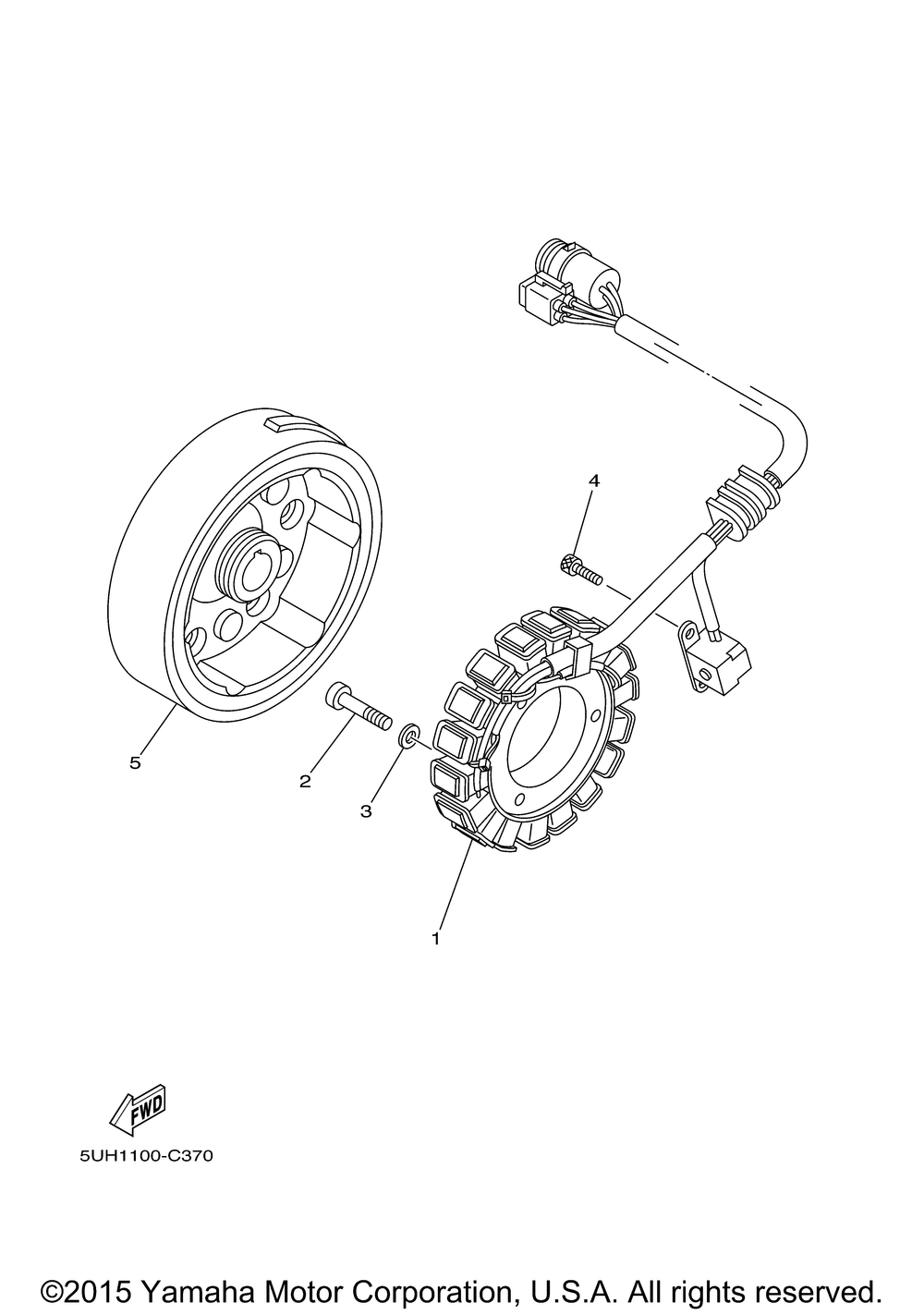 4

5

2

3

1

FWD

5UH1100-C370

©2015 Yamaha Motor Corporation, U.S.A. All rights reserved.