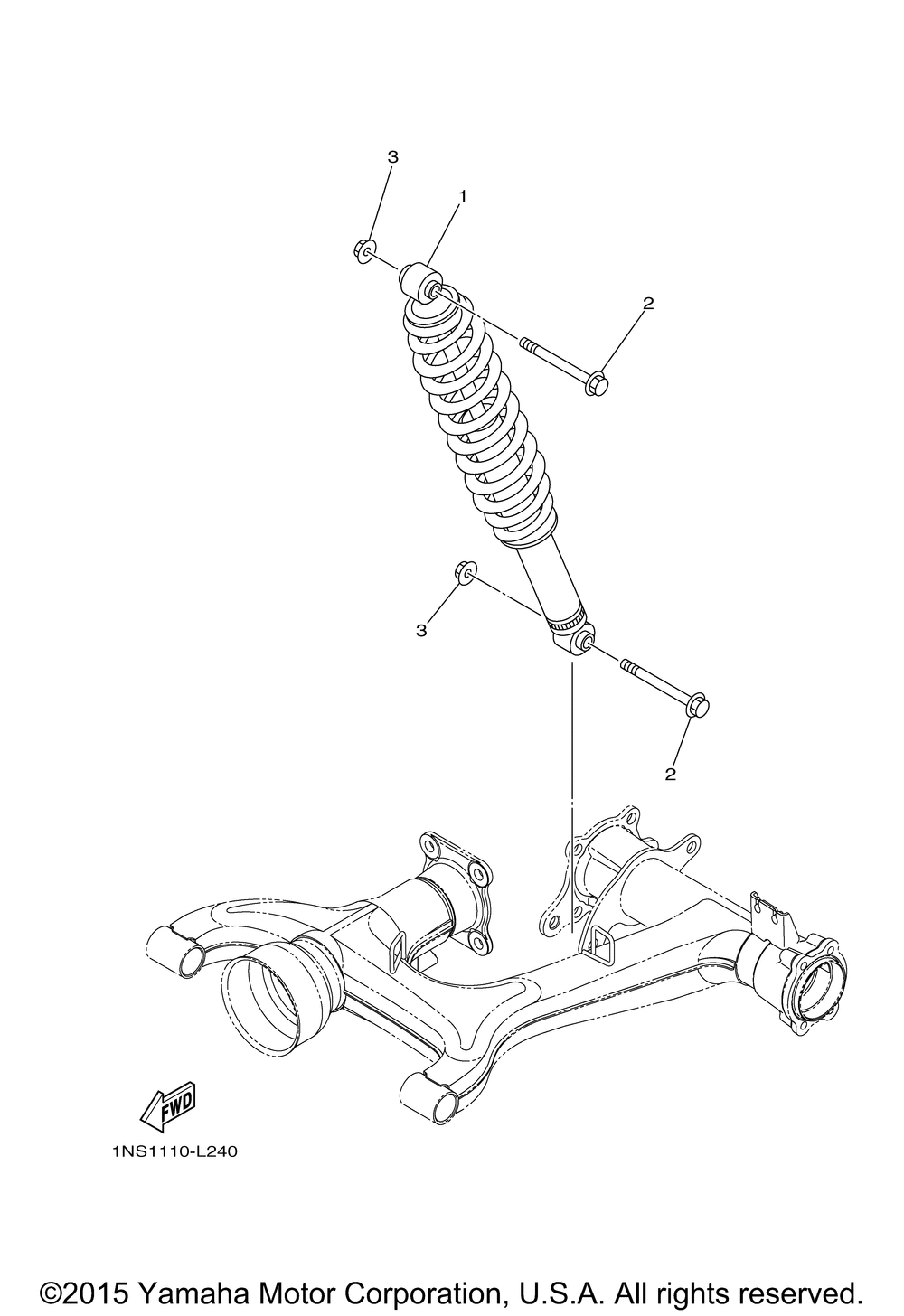 3
1
2
3
2
FWD
1NS1110-L240
©2015 Yamaha Motor Corporation, U.S.A. All rights reserved.