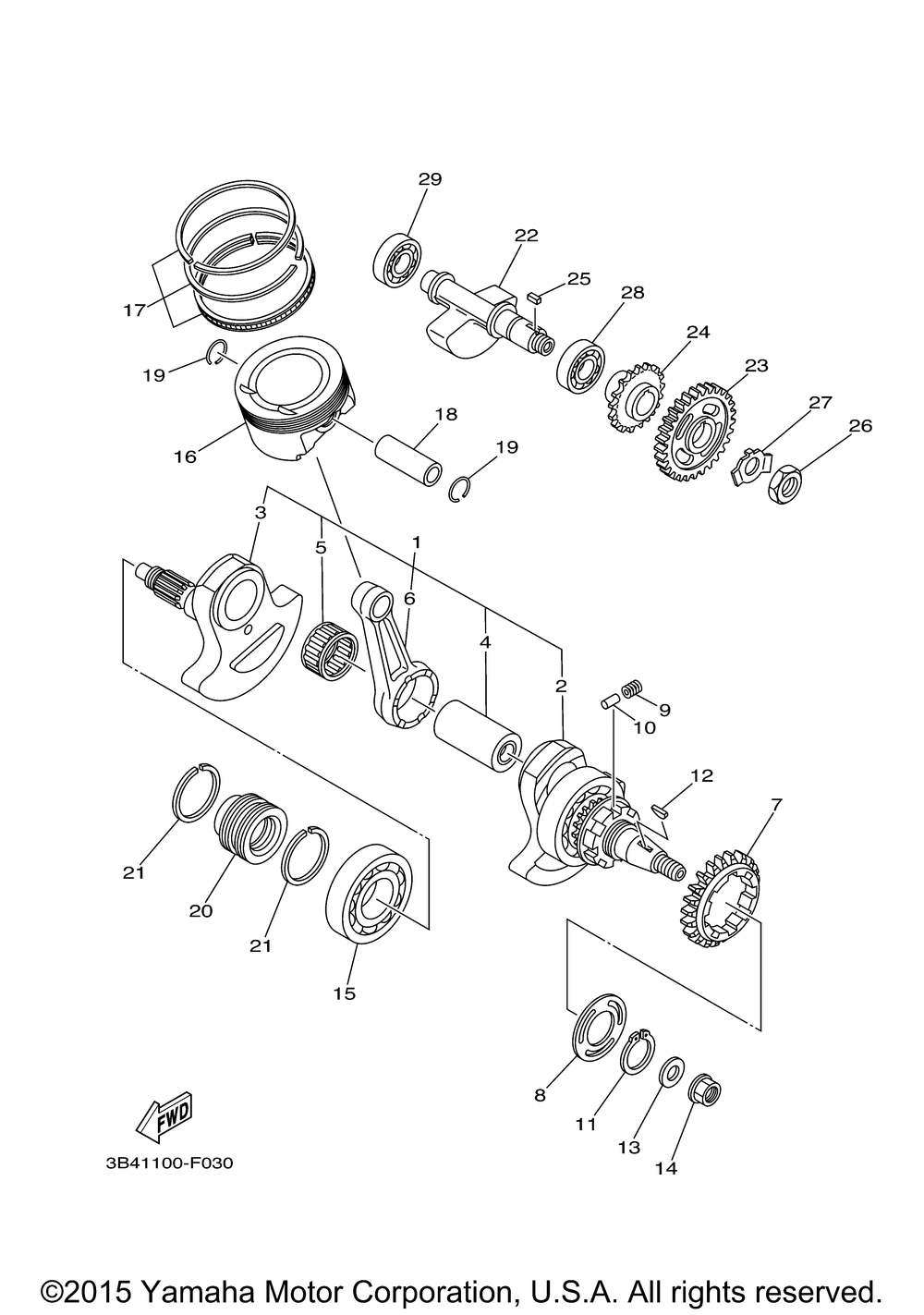 29
22
25
28
24
23
27
26
17
19
16
18
19
3
5
1
6
4
2
9
10
12
7
21
20
21
15
8
11
13
14
FWD
3B41100-F030

©2015 Yamaha Motor Corporation, U.S.A. All rights reserved.