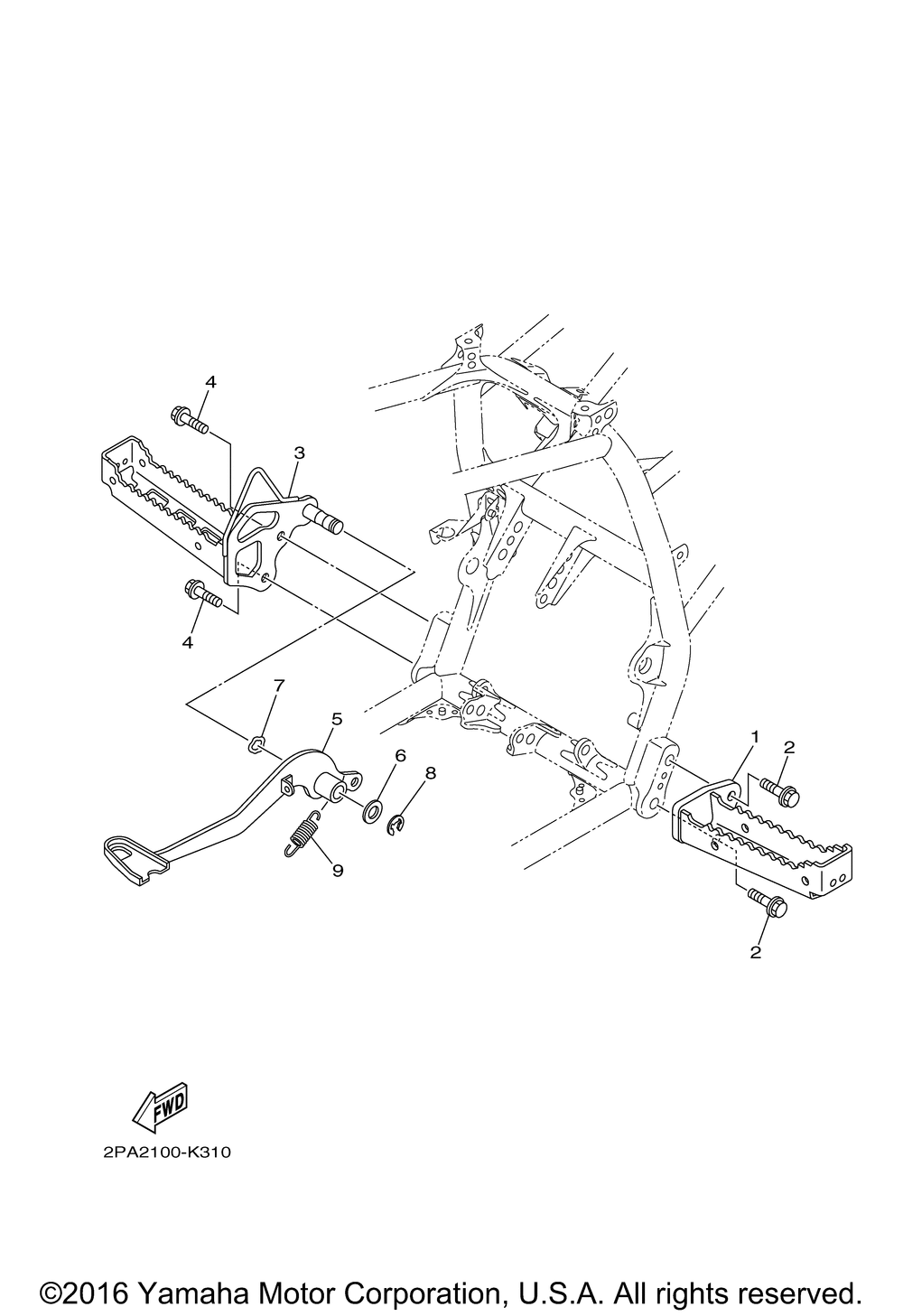 4
3
4
7
5
6
8
9
1
2
2
FWD
2PA2100-K310
©2016 Yamaha Motor Corporation, U.S.A. All rights reserved.